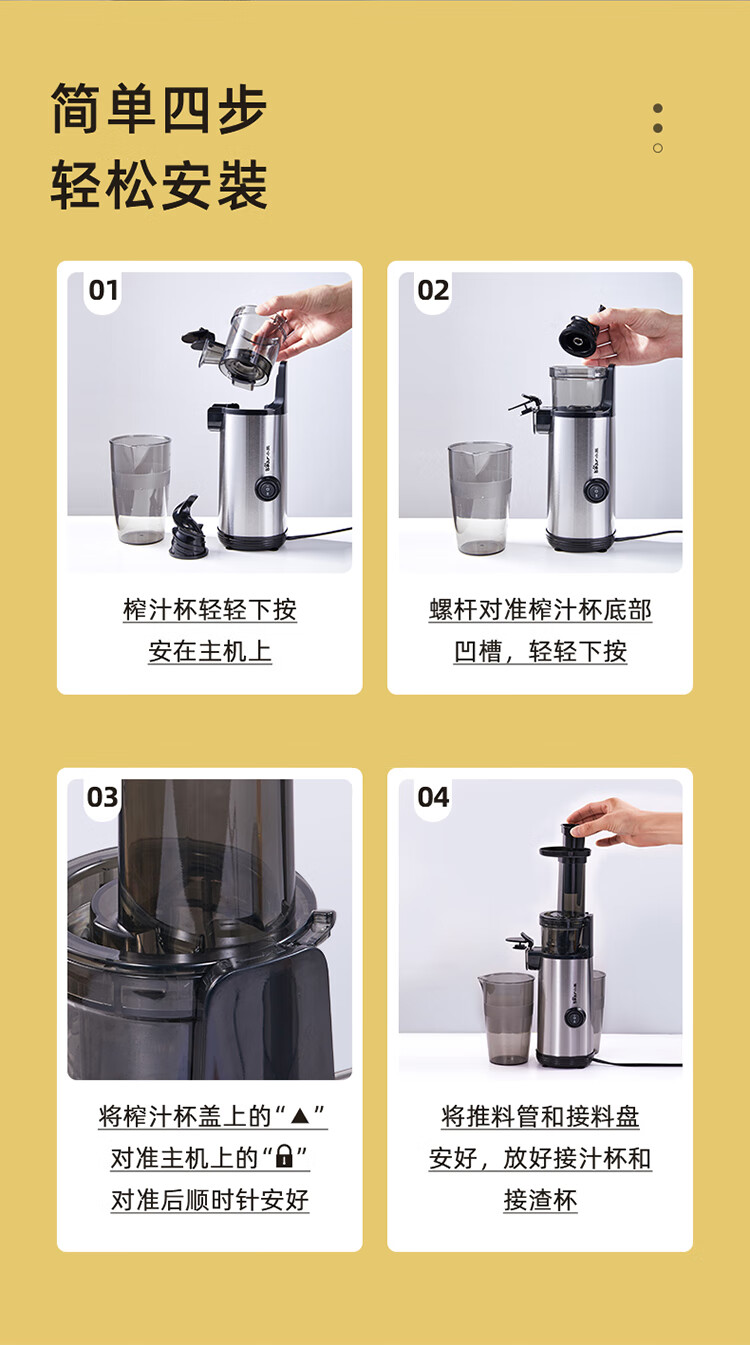 简单四步
轻松安装

01

榨汁杯轻轻下按
安在主机上

02

螺杆对准榨汁杯底部
凹槽，轻轻下按

03

将榨汁杯盖上的“▲”
对准主机上的“🔒”
对准后顺时针安好

04

将推料管和接料盘
安好，放好接汁杯和
接渣杯