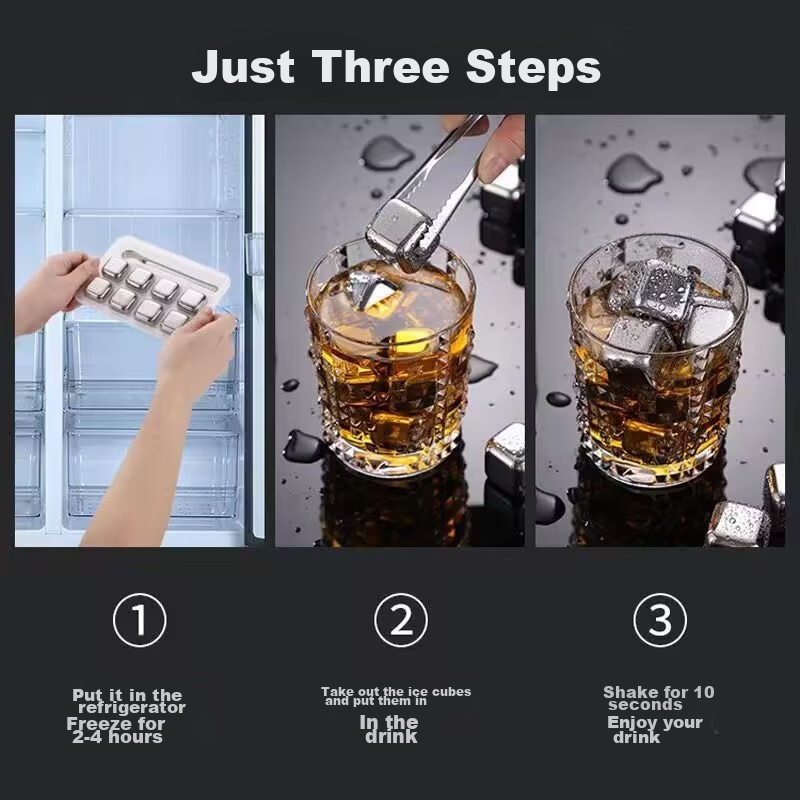 Just Three Steps

①

Put it in the refrigerator
Freeze for 2-4 hours

②

Take out the ice cubes and put them in
In the drink

③

Shake for 10 seconds
Enjoy your drink