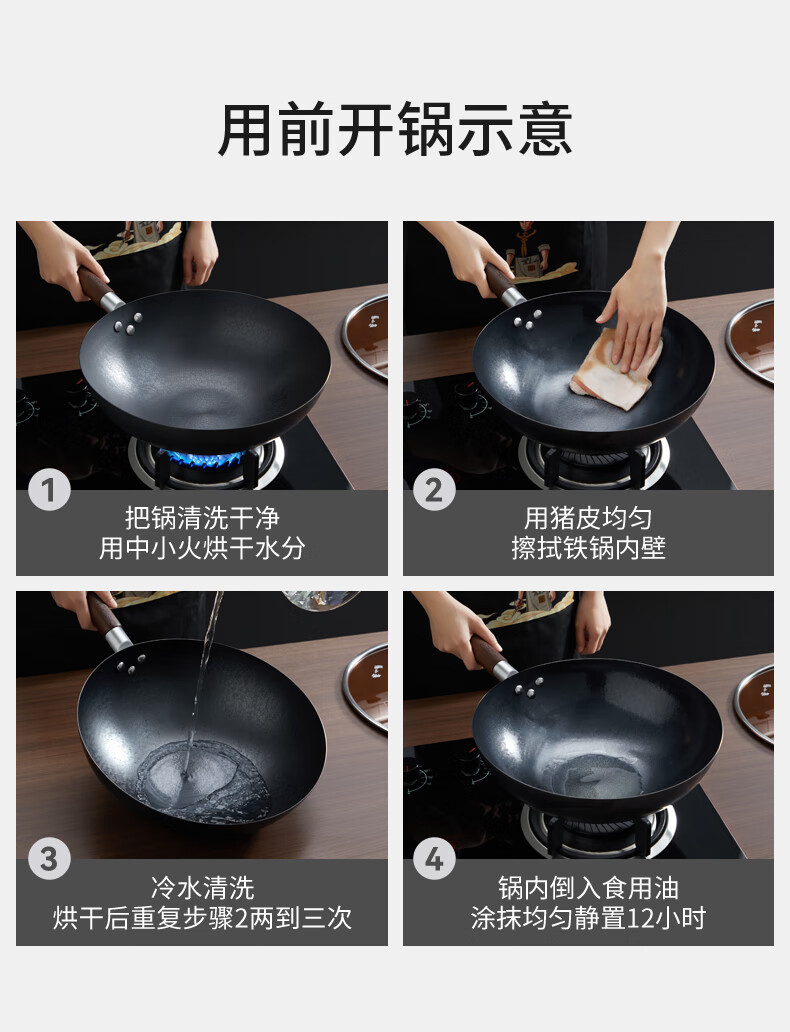 用前开锅示意

1
把锅清洗干净
用中小火烘干水分

2
用猪皮均匀
擦拭铁锅内壁

3
冷水清洗
烘干后重复步骤2两到三次

4
锅内倒入食用油
涂抹均匀静置12小时