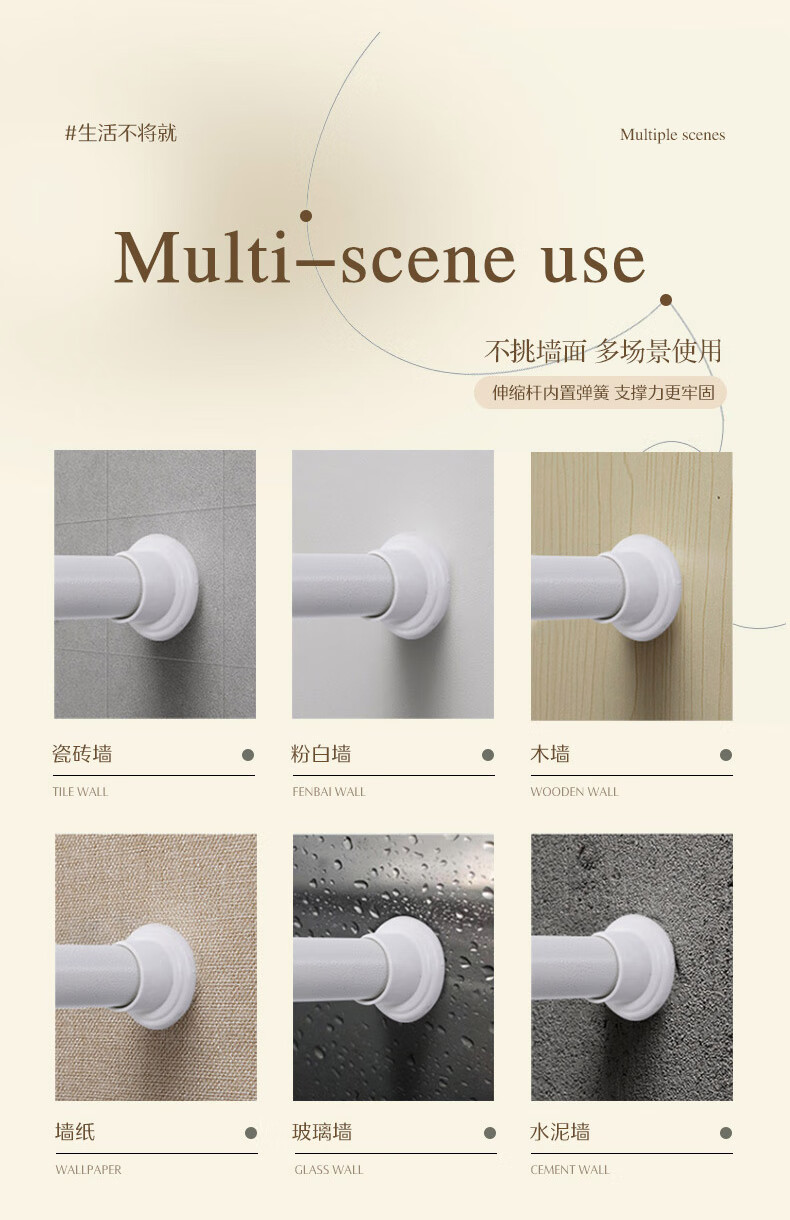 #生活不将就

Multiple scenes

Multi–scene use

不挑墙面 多场景使用

伸缩杆内置弹簧 支撑力更牢固

瓷砖墙
TILE WALL

粉白墙
FENBAI WALL

木墙
WOODEN WALL

墙纸
WALLPAPER

玻璃墙
GLASS WALL

水泥墙
CEMENT WALL