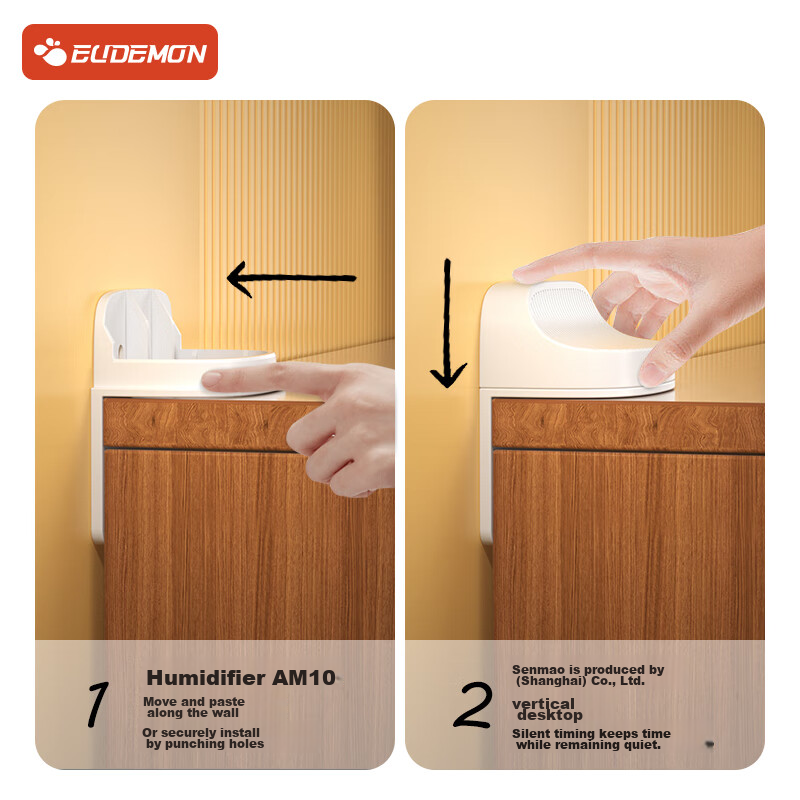 EUDEMON

1

Humidifier AM10

Move and paste along the wall

Or securely install by punching holes

2

Senmao is produced by (Shanghai) Co., Ltd.

vertical desktop

Silent timing keeps time while remaining quiet.