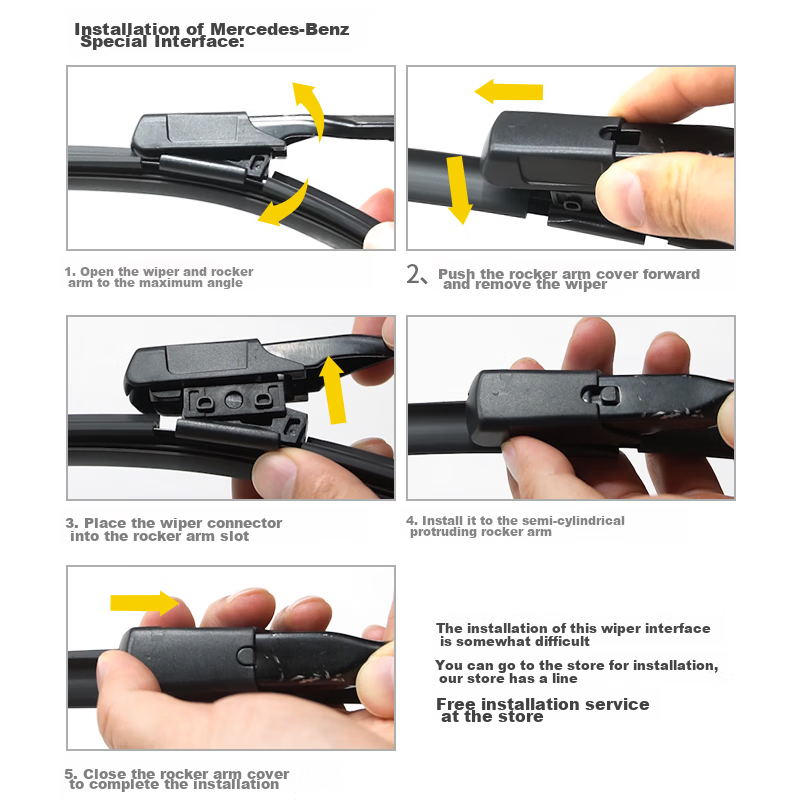 Installation of Mercedes-Benz Special Interface:

1. Open the wiper and rocker arm to the maximum angle

2、Push the rocker arm cover forward and remove the wiper

3. Place the wiper connector into the rocker arm slot

4. Install it to the semi-cylindrical protruding rocker arm

5. Close the rocker arm cover to complete the installation

The installation of this wiper interface is somewhat difficult

You can go to the store for installation, our store has a line

Free installation service at the store