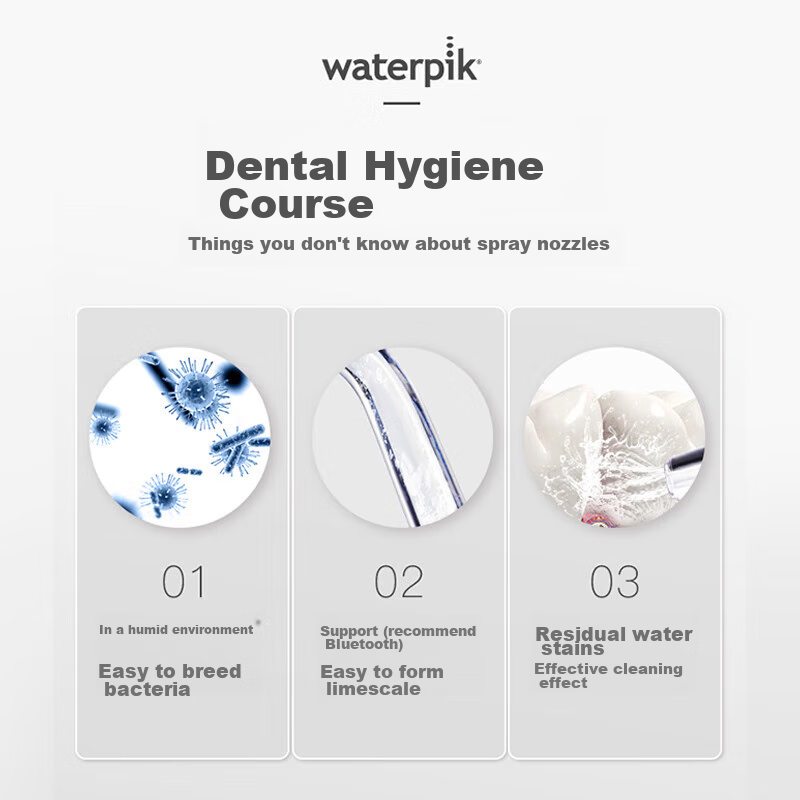 waterpik

Dental Hygiene Course

Things you don't know about spray nozzles

01

In a humid environment

Easy to breed bacteria

02

Support (recommend Bluetooth)

Easy to form limescale

03

Resjdual water stains

Effective cleaning effect