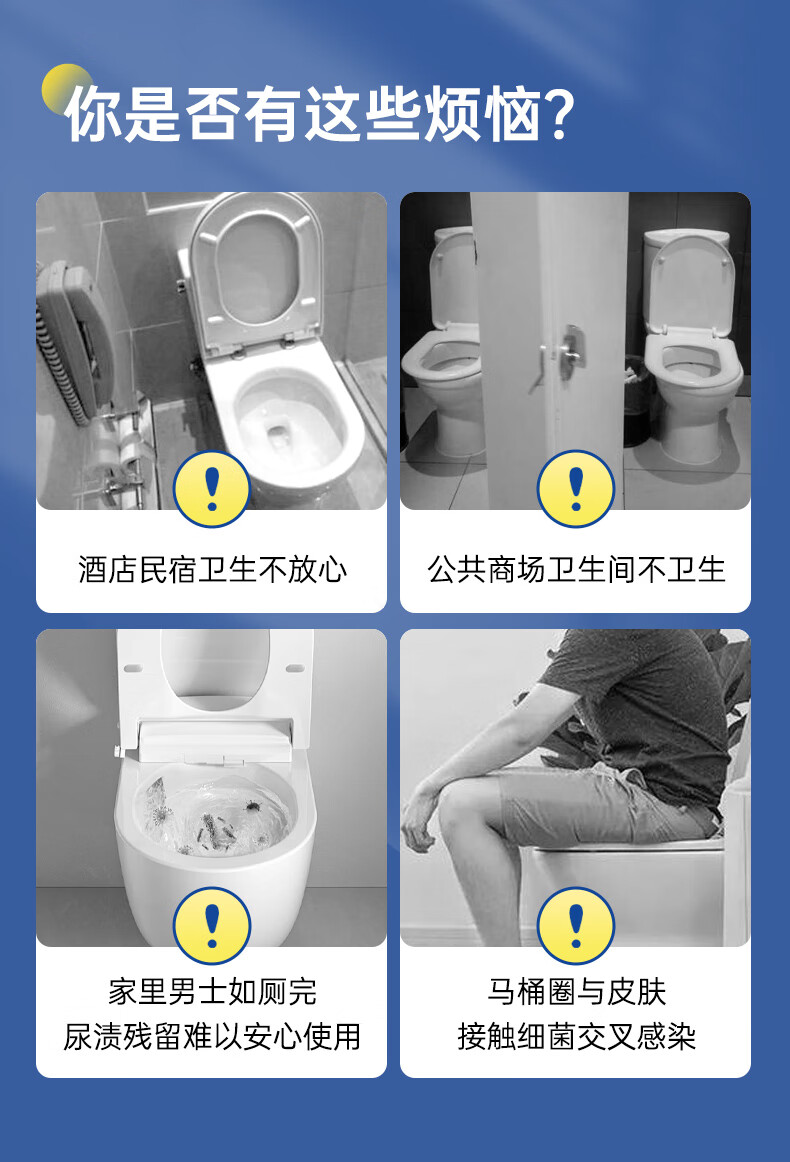 你是否有这些烦恼?

!

酒店民宿卫生不放心

!

公共商场卫生间不卫生

!

家里男士如厕完
尿渍残留难以安心使用

!

马桶圈与皮肤
接触细菌交叉感染