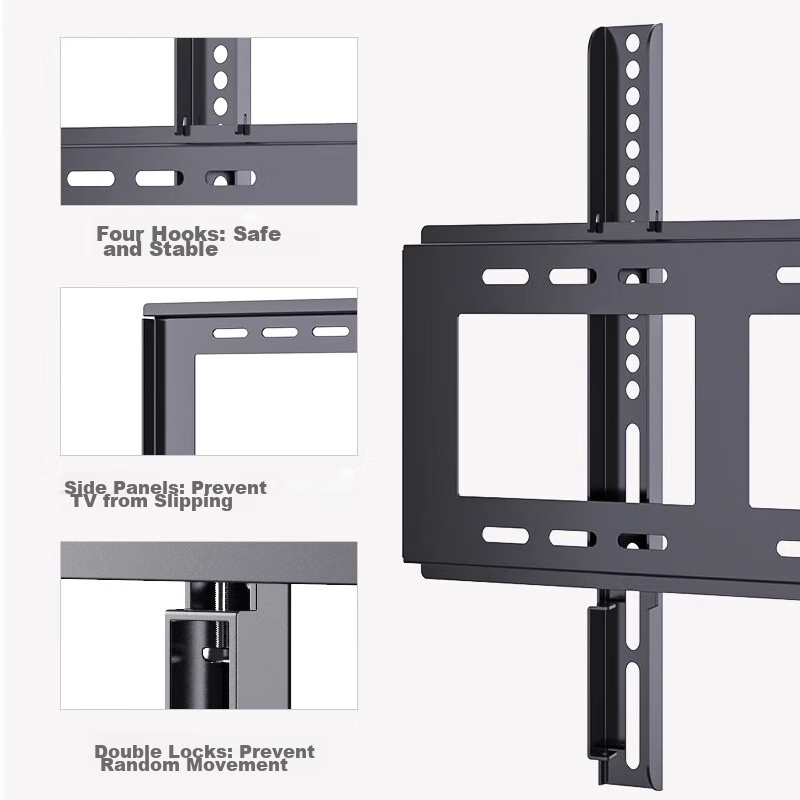 Four Hooks: Safe and Stable

Side Panels: Prevent TV from Slipping

Double Locks: Prevent Random Movement