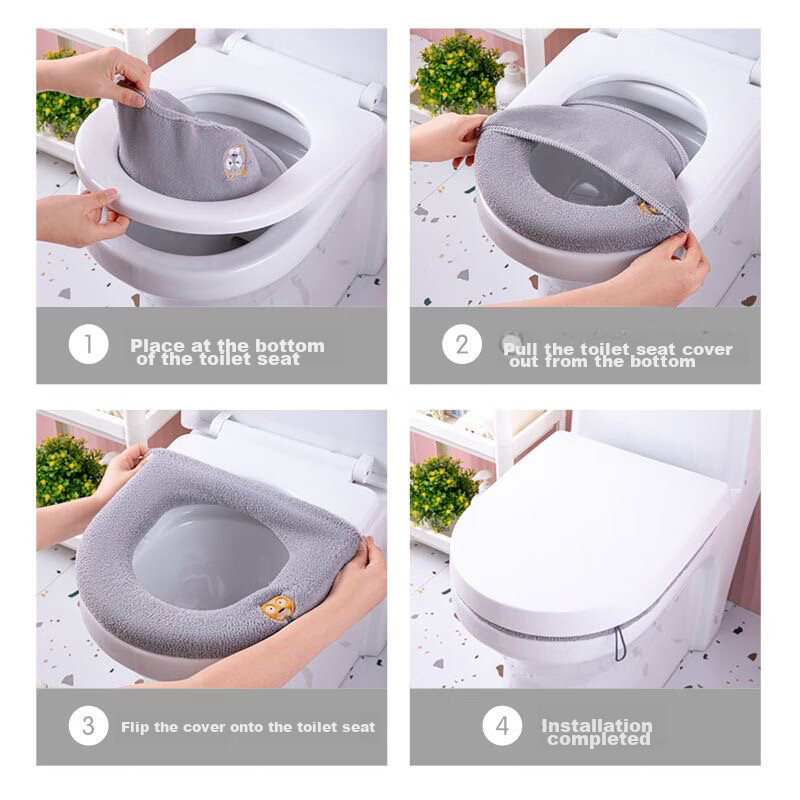 1 Place at the bottom of the toilet seat

2 Pull the toilet seat cover out from the bottom

3 Flip the cover onto the toilet seat

4 Installation completed