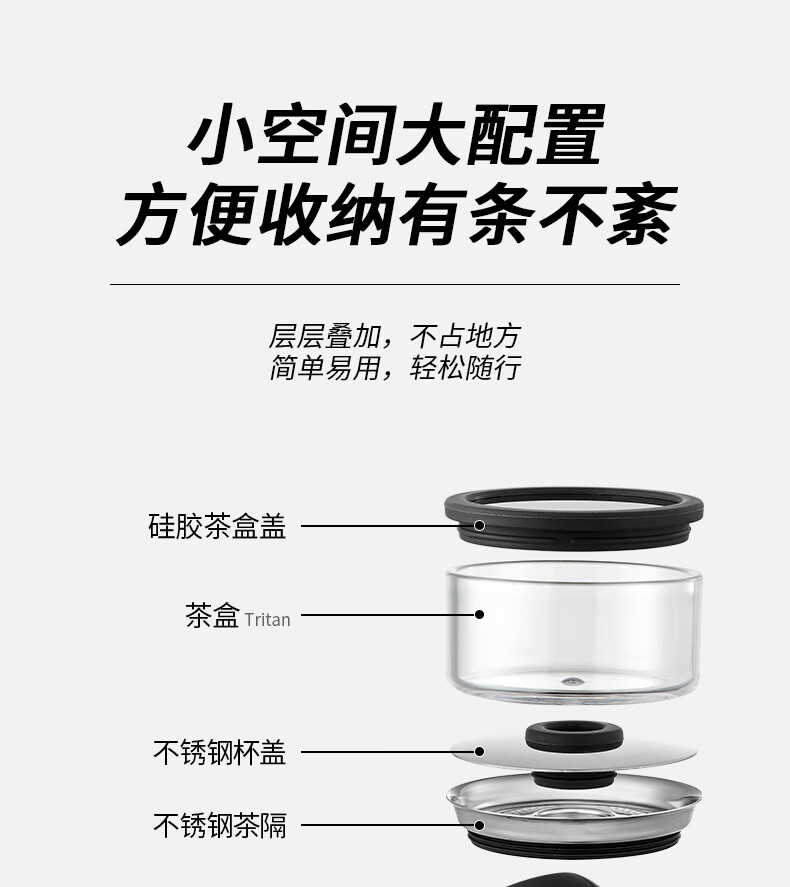 小空间大配置
方便收纳有条不紊

层层叠加，不占地方
简单易用，轻松随行

硅胶茶盒盖

茶盒 Tritan

不锈钢杯盖

不锈钢茶隔