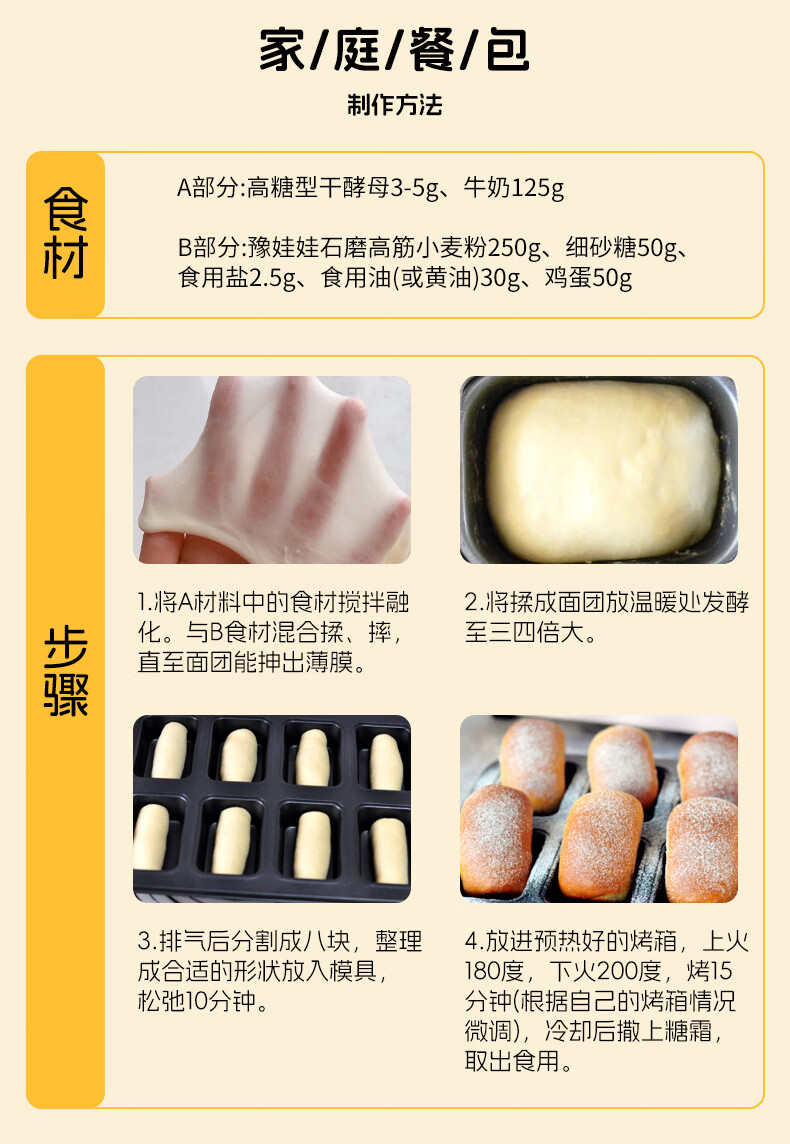 家/庭/餐/包

制作方法

食材

A部分:高糖型干酵母3-5g、牛奶125g

B部分:豫娃娃石磨高筋小麦粉250g、细砂糖50g、食用盐2.5g、食用油(或黄油)30g、鸡蛋50g

步骤

1.将A材料中的食材搅拌融化。与B食材混合揉、摔，直至面团能抻出薄膜。

2.将揉成面团放温暖处发酵至三四倍大。

3.排气后分割成八块，整理成合适的形状放入模具，松弛10分钟。

4.放进预热好的烤箱，上火180度，下火200度，烤15分钟(根据自己的烤箱情况微调)，冷却后撒上糖霜，取出食用。