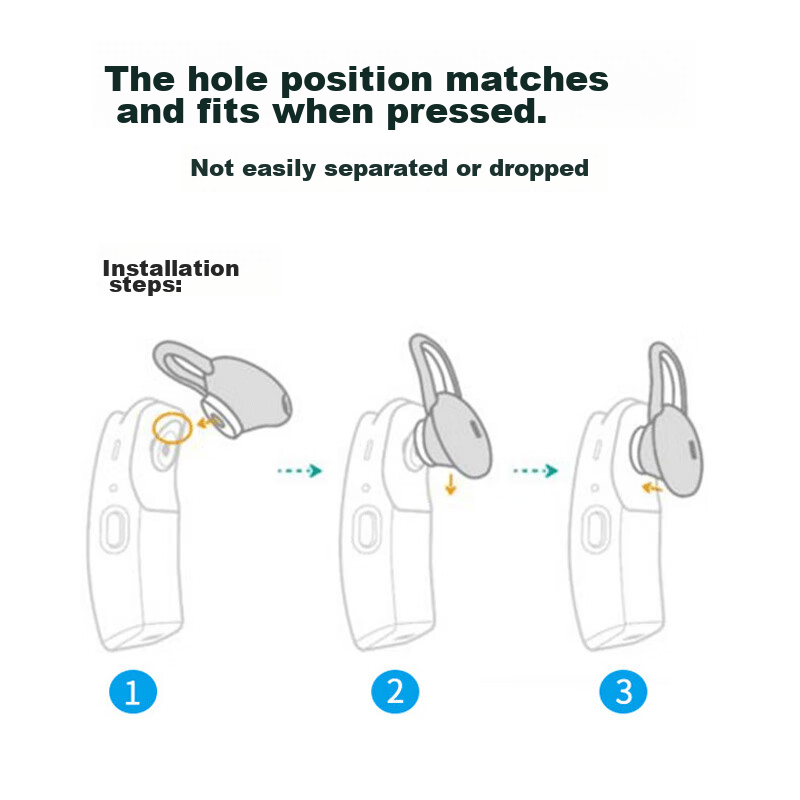 The hole position matches and fits when pressed.

Not easily separated or dropped

Installation steps:

1

2

3