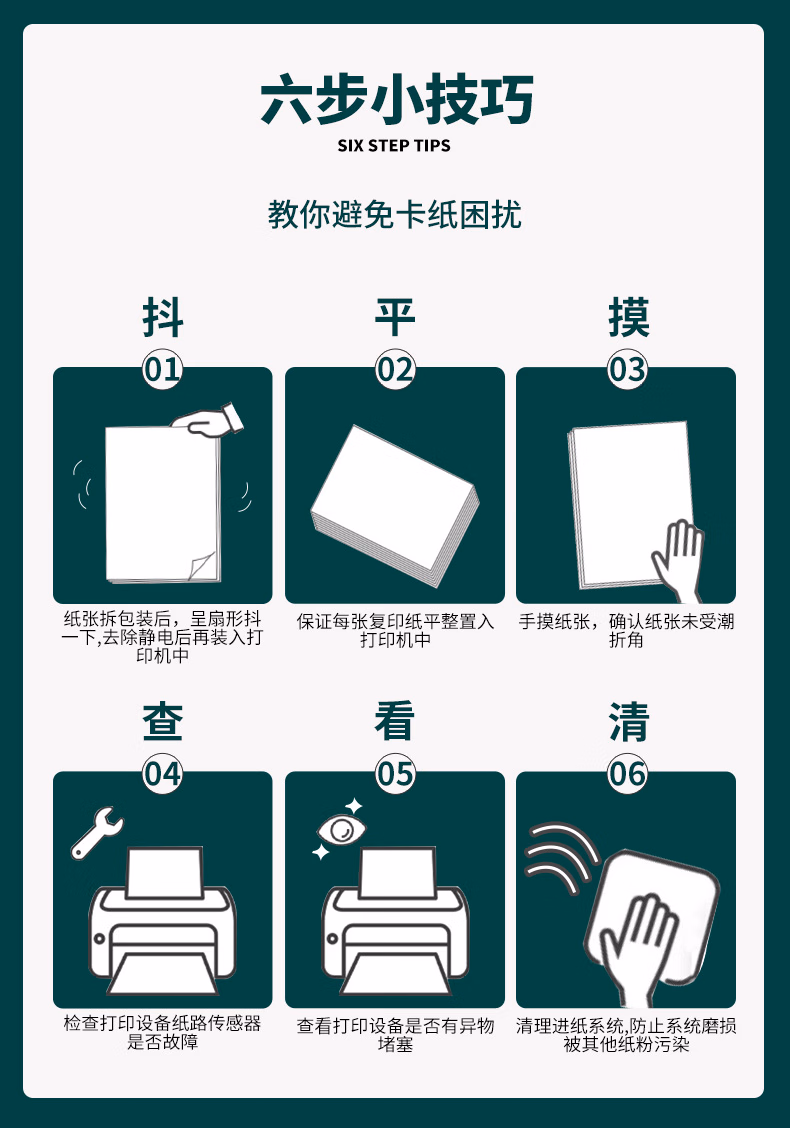 六步小技巧
SIX STEP TIPS

教你避免卡纸困扰

抖
01
纸张拆包装后，呈扇形抖一下,去除静电后再装入打印机中

平
02
保证每张复印纸平整置入打印机中

摸
03
手摸纸张，确认纸张未受潮折角

查
04
检查打印设备纸路传感器是否故障

看
05
查看打印设备是否有异物堵塞

清
06
清理进纸系统,防止系统磨损被其他纸粉污染