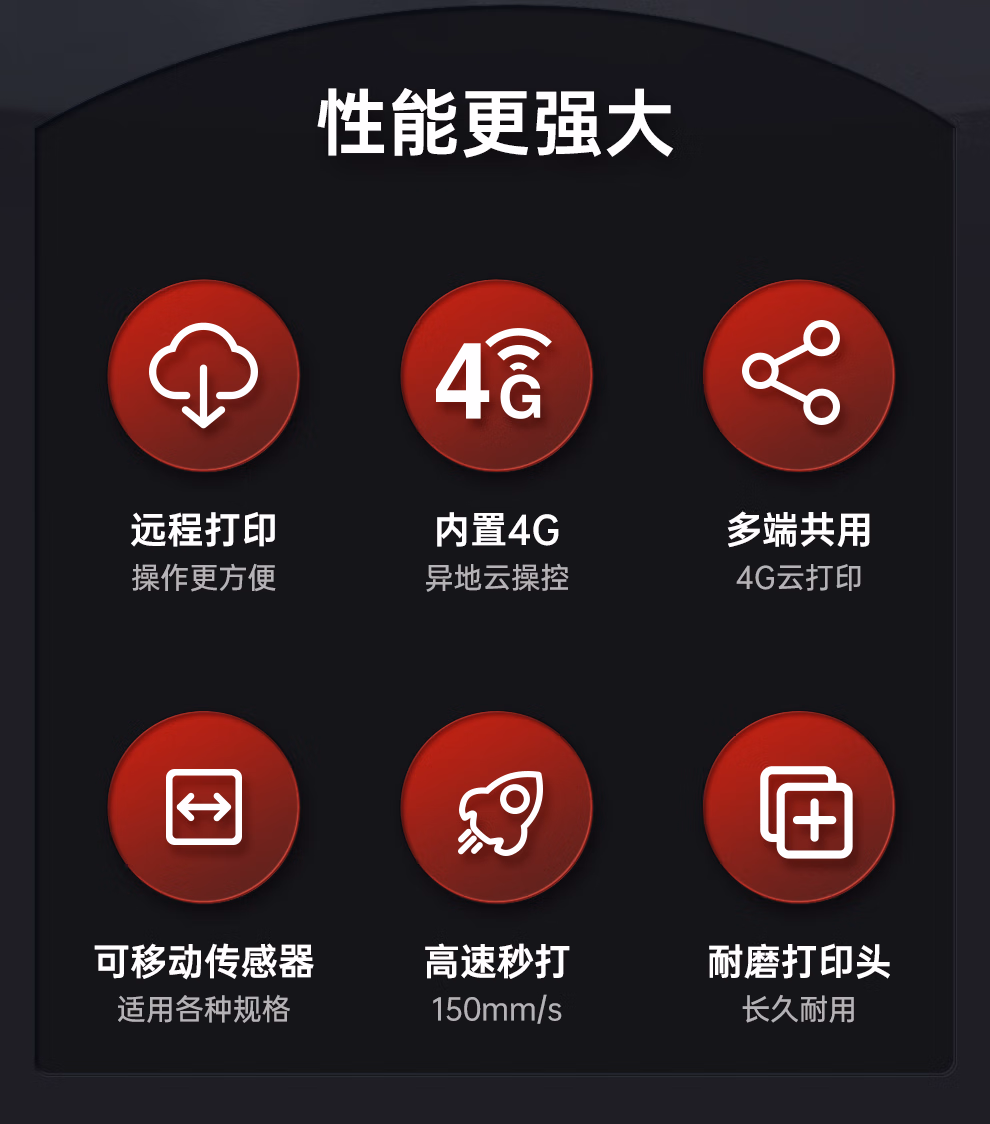 性能更强大

4G

远程打印
操作更方便

内置4G
异地云操控

多端共用
4G云打印

可移动传感器
适用各种规格

高速秒打
150mm/s

耐磨打印头
长久耐用