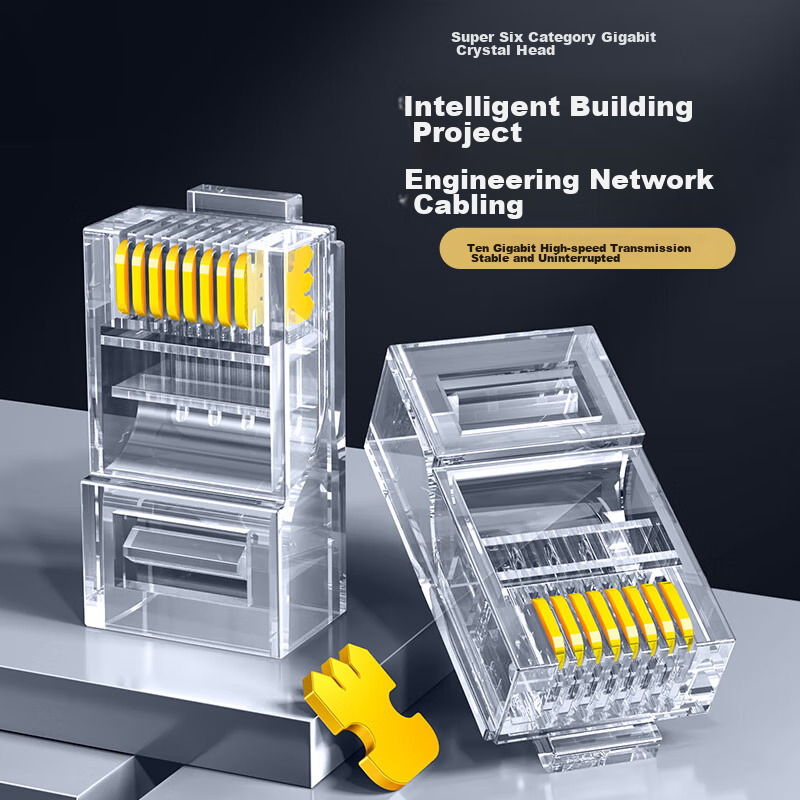 Super Six Category Gigabit Crystal Head

Intelligent Building Project

Engineering Network Cabling

Ten Gigabit High-speed Transmission
Stable and Uninterrupted