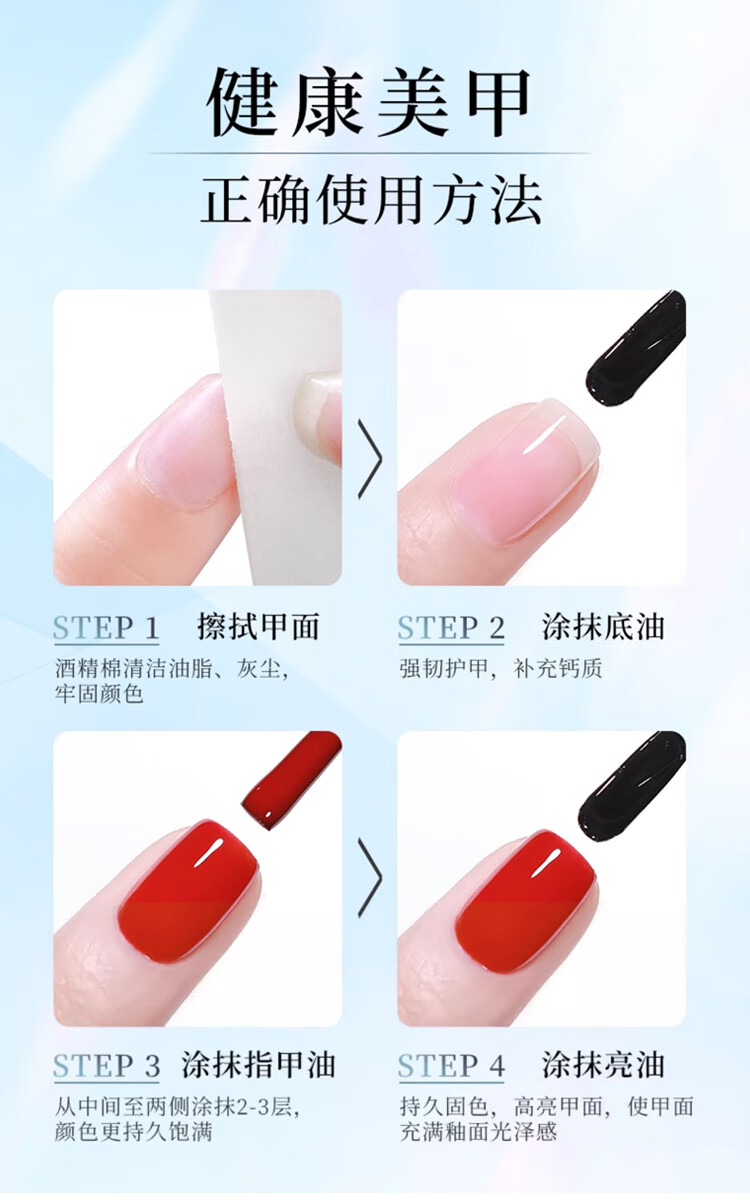 健康美甲

正确使用方法

STEP 1 擦拭甲面

酒精棉清洁油脂、灰尘，牢固颜色

STEP 2 涂抹底油

强韧护甲，补充钙质

STEP 3 涂抹指甲油

从中间至两侧涂抹2-3层，颜色更持久饱满

STEP 4 涂抹亮油

持久固色，高亮甲面，使甲面充满釉面光泽感