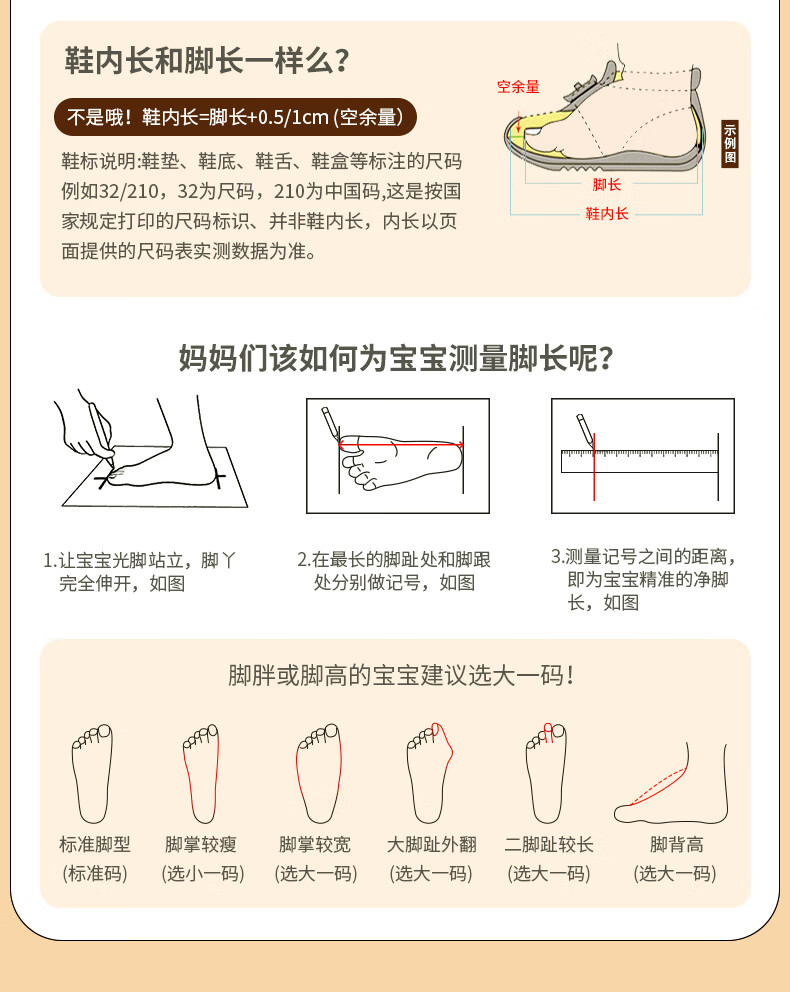 鞋内长和脚长一样么?

不是哦!鞋内长=脚长+0.5/1cm (空余量)

鞋标说明:鞋垫、鞋底、鞋舌、鞋盒等标注的尺码例如32/210,32为尺码,210为中国码,这是按国家规定打印的尺码标识、并非鞋内长,内长以页面提供的尺码表实测数据为准。

空余量

脚长

鞋内长

示例图

妈妈们该如何为宝宝测量脚长呢?

1.让宝宝光脚站立,脚丫完全伸开,如图

2.在最长的脚趾处和脚跟处分别做记号,如图

3.测量记号之间的距离,即为宝宝精准的净脚长,如图

脚胖或脚高的宝宝建议选大一码!

标准脚型
(标准码)

脚掌较瘦
(选小一码)

脚掌较宽
(选大一码)

大脚趾外翻
(选大一码)

二脚趾较长
(选大一码)

脚背高
(选大一码)