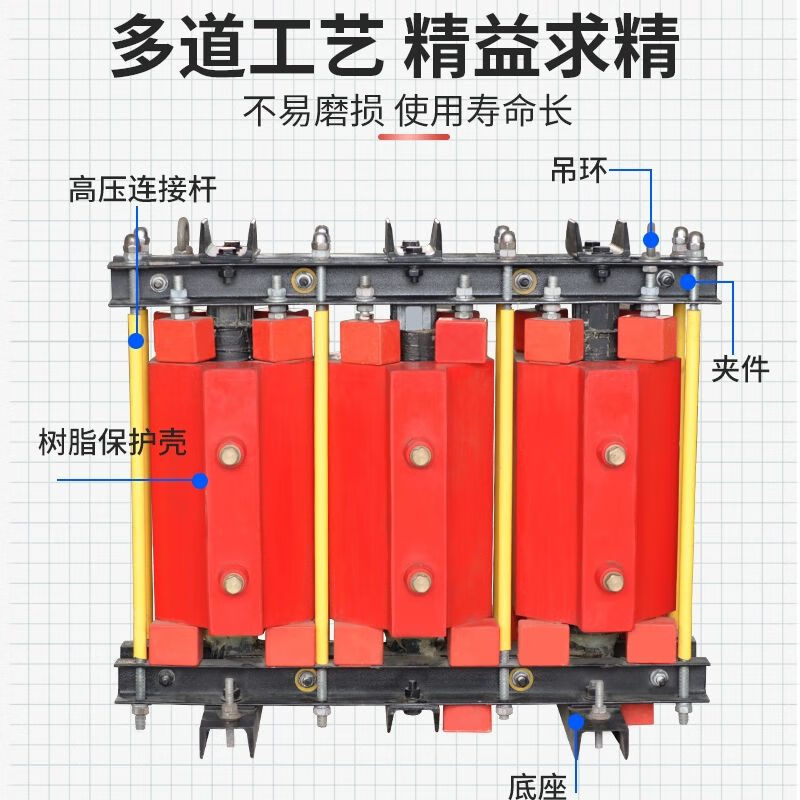 多道工艺 精益求精

不易磨损 使用寿命长

高压连接杆

吊环

夹件

树脂保护壳

底座