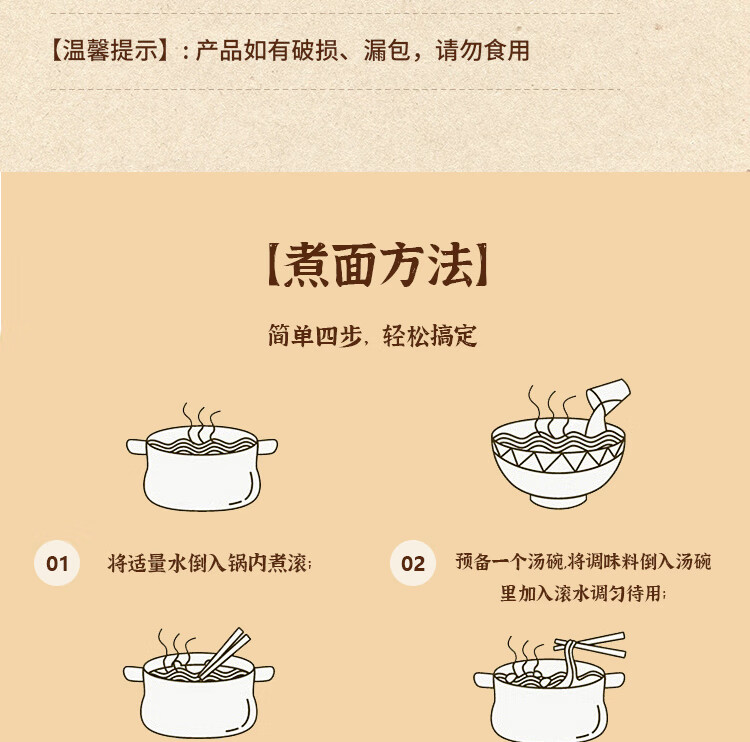 【温馨提示】：产品如有破损、漏包，请勿食用

【煮面方法】

简单四步，轻松搞定

01 将适量水倒入锅内煮滚；

02 预备一个汤碗，将调味料倒入汤碗里加入滚水调匀待用；