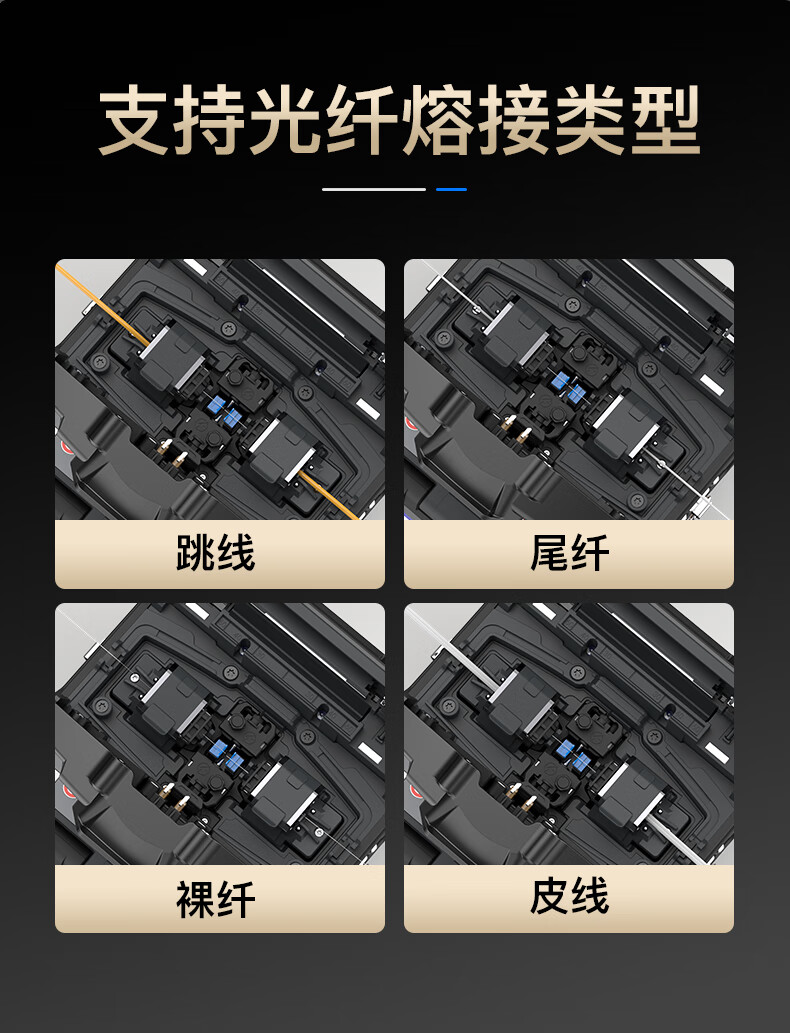 支持光纤熔接类型

跳线

尾纤

裸纤

皮线