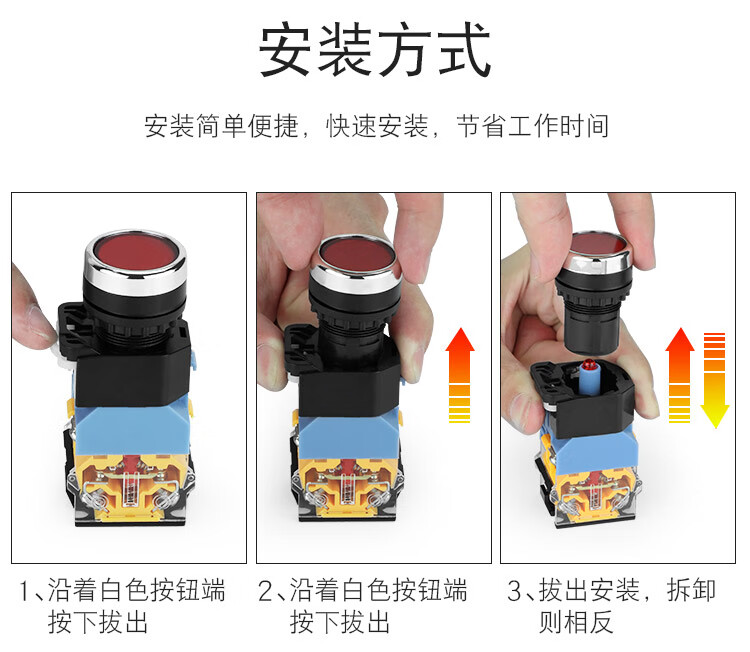 安装方式

安装简单便捷，快速安装，节省工作时间

1、沿着白色按钮端按下拔出

2、沿着白色按钮端按下拔出

3、拔出安装，拆卸则相反