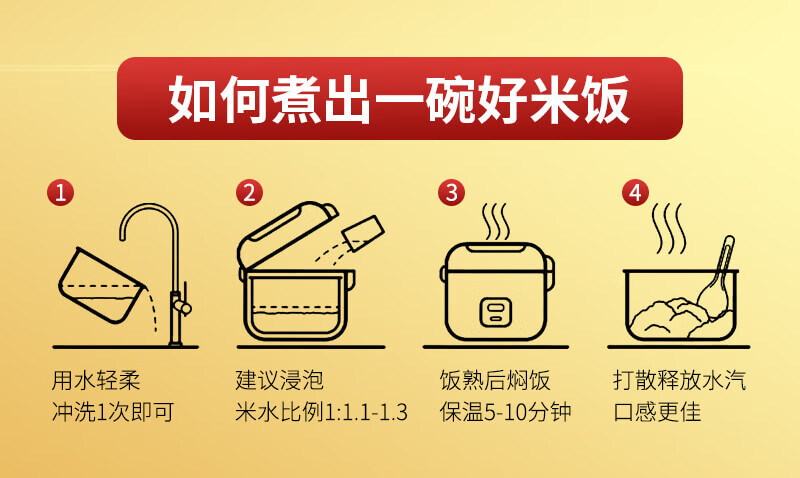 如何煮出一碗好米饭

1
用水轻柔
冲洗1次即可

2
建议浸泡
米水比例1:1.1-1.3

3
饭熟后焖饭
保温5-10分钟

4
打散释放水汽
口感更佳