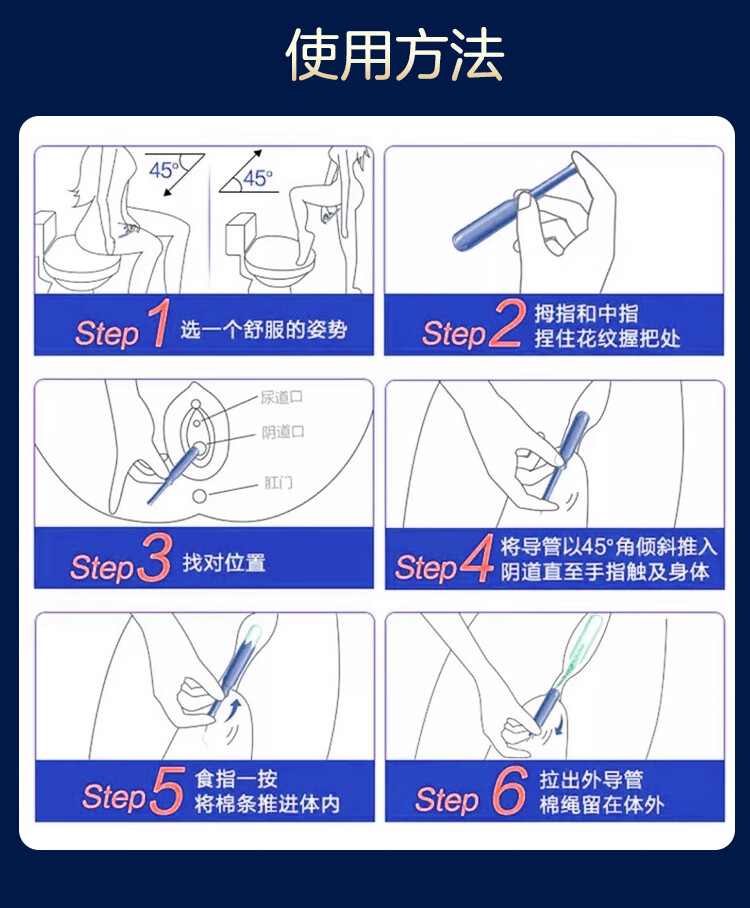 使用方法

45°

45°

Step 1 选一个舒服的姿势

Step 2 拇指和中指 捏住花纹握把处

尿道口

阴道口

肛门

Step 3 找对位置

Step 4 将导管以45°角倾斜推入 阴道直至手指触及身体

Step 5 食指一按 将棉条推进体内

Step 6 拉出外导管 棉绳留在体外