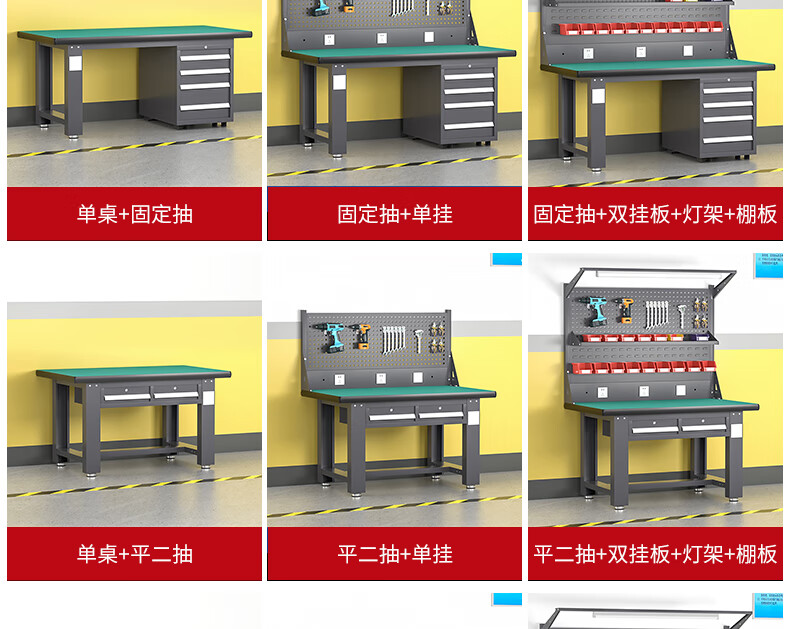 单桌+固定抽

固定抽+单挂

固定抽+双挂板+灯架+棚板

单桌+平二抽

平二抽+单挂

平二抽+双挂板+灯架+棚板