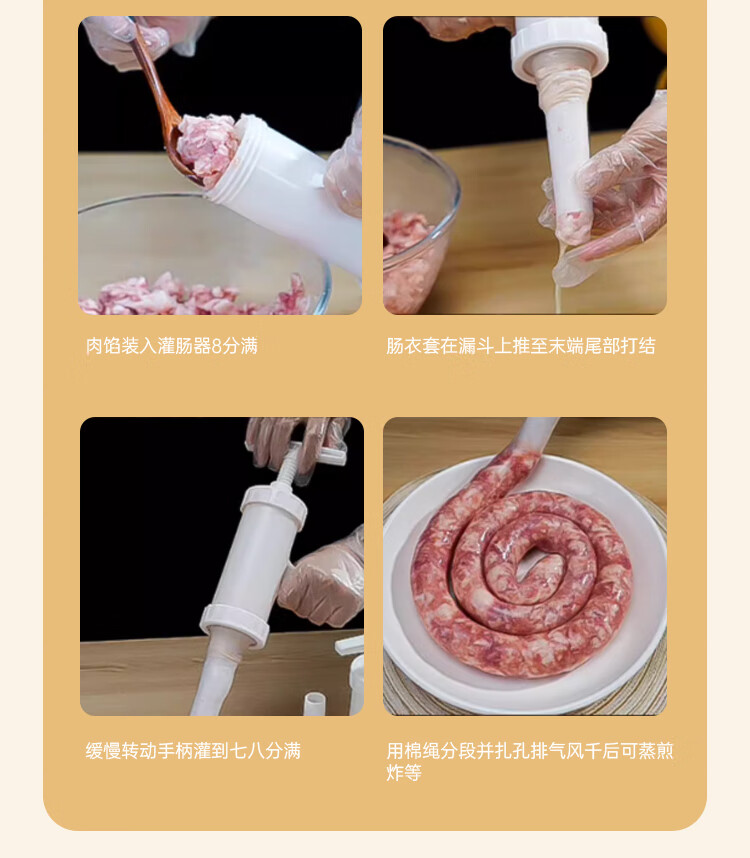 肉馅装入灌肠器8分满

肠衣套在漏斗上推至末端尾部打结

缓慢转动手柄灌到七八分满

用棉绳分段并扎孔排气风干后可蒸煎炸等