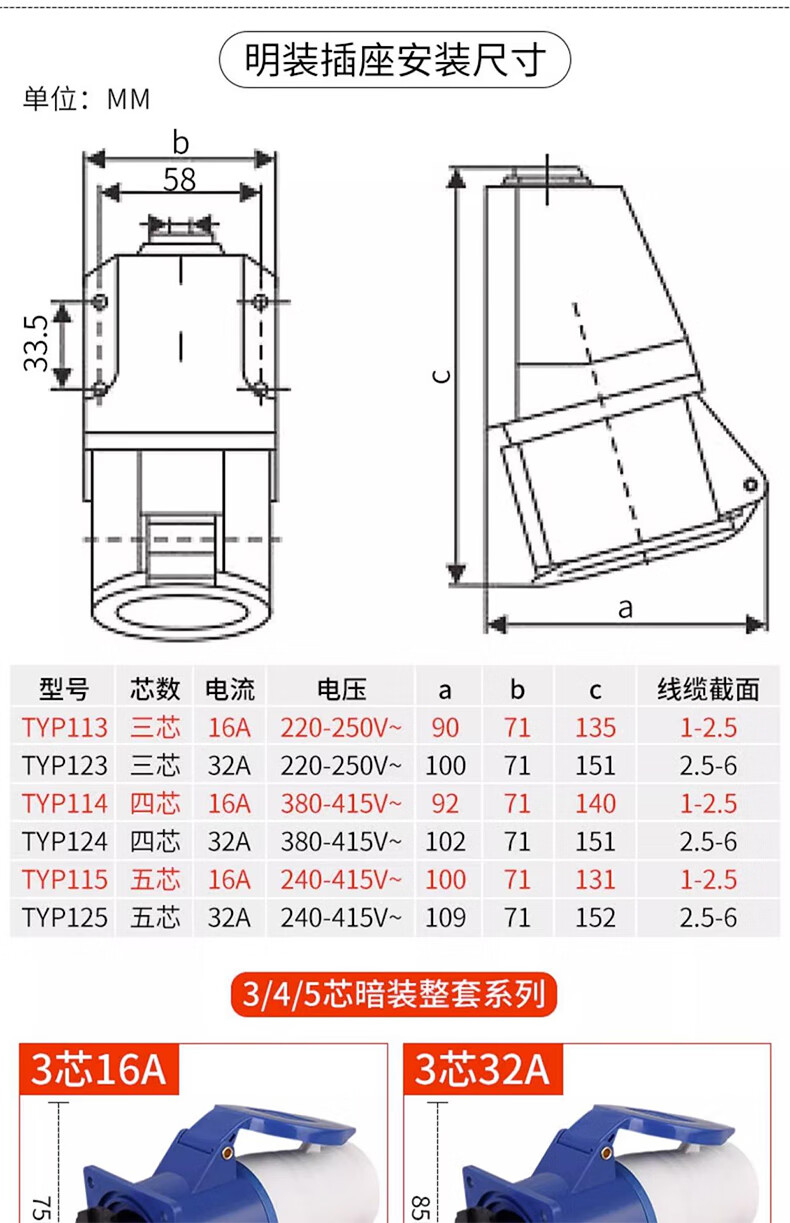 明装插座安装尺寸

单位：MM

b
58
33.5
c
a

| 型号 | 芯数 | 电流 | 电压 | a | b | c | 线缆截面 |
|---|---|---|---|---|---|---|---|
| TYP113 | 三芯 | 16A | 220-250V~ | 90 | 71 | 135 | 1-2.5 |
| TYP123 | 三芯 | 32A | 220-250V~ | 100 | 71 | 151 | 2.5-6 |
| TYP114 | 四芯 | 16A | 380-415V~ | 92 | 71 | 140 | 1-2.5 |
| TYP124 | 四芯 | 32A | 380-415V~ | 102 | 71 | 151 | 2.5-6 |
| TYP115 | 五芯 | 16A | 240-415V~ | 100 | 71 | 131 | 1-2.5 |
| TYP125 | 五芯 | 32A | 240-415V~ | 109 | 71 | 152 | 2.5-6 |

3/4/5芯暗装整套系列

3芯16A
75

3芯32A
85