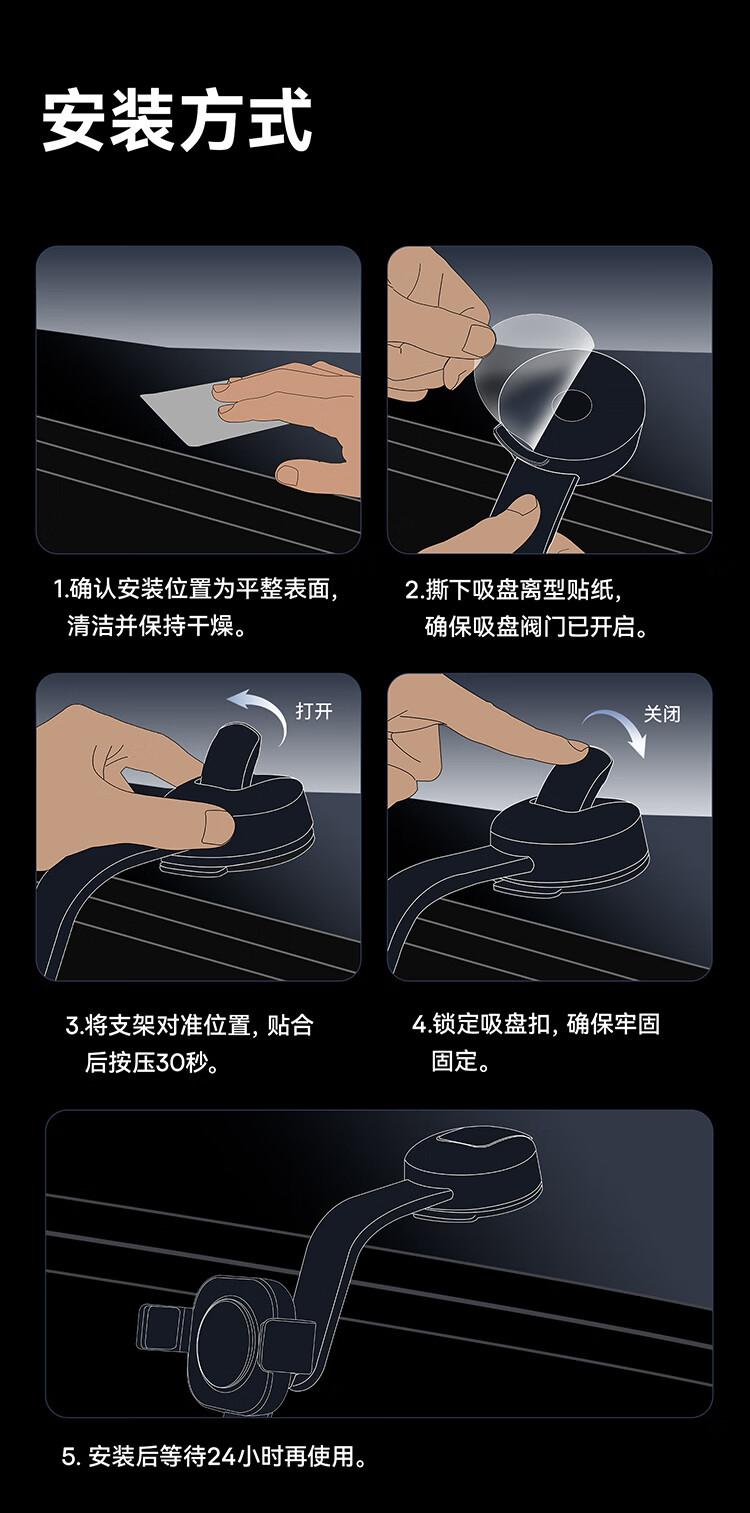 安装方式

1.确认安装位置为平整表面，清洁并保持干燥。

2.撕下吸盘离型贴纸，确保吸盘阀门已开启。

打开

关闭

3.将支架对准位置，贴合后按压30秒。

4.锁定吸盘扣，确保牢固固定。

5. 安装后等待24小时再使用。