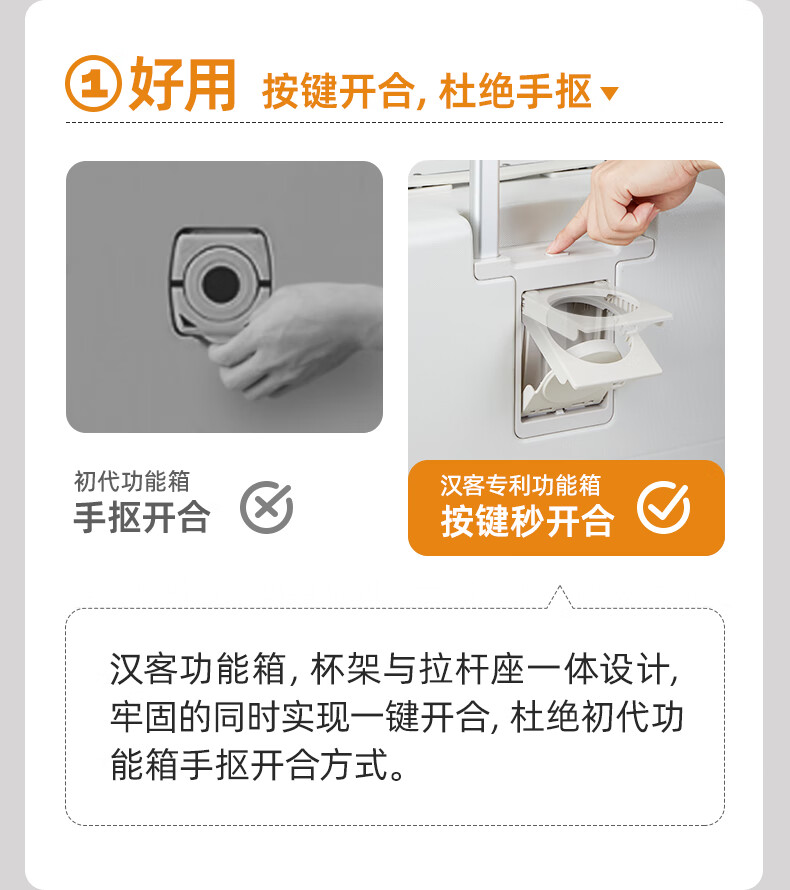 ① 好用 按键开合, 杜绝手抠

初代功能箱
手抠开合

汉客专利功能箱
按键秒开合

汉客功能箱, 杯架与拉杆座一体设计, 牢固的同时实现一键开合, 杜绝初代功能箱手抠开合方式。