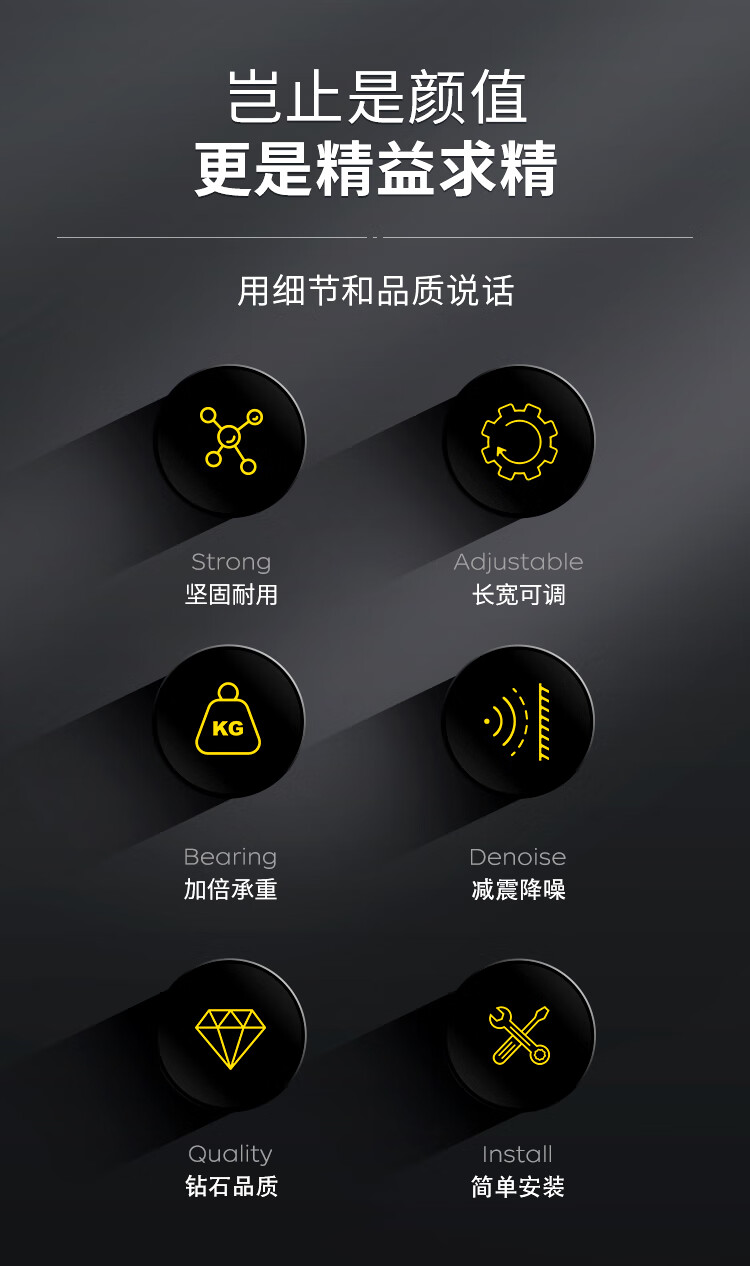 岂止是颜值
更是精益求精

用细节和品质说话

Strong
坚固耐用

Adjustable
长宽可调

KG

Bearing
加倍承重

Denoise
减震降噪

Quality
钻石品质

Install
简单安装