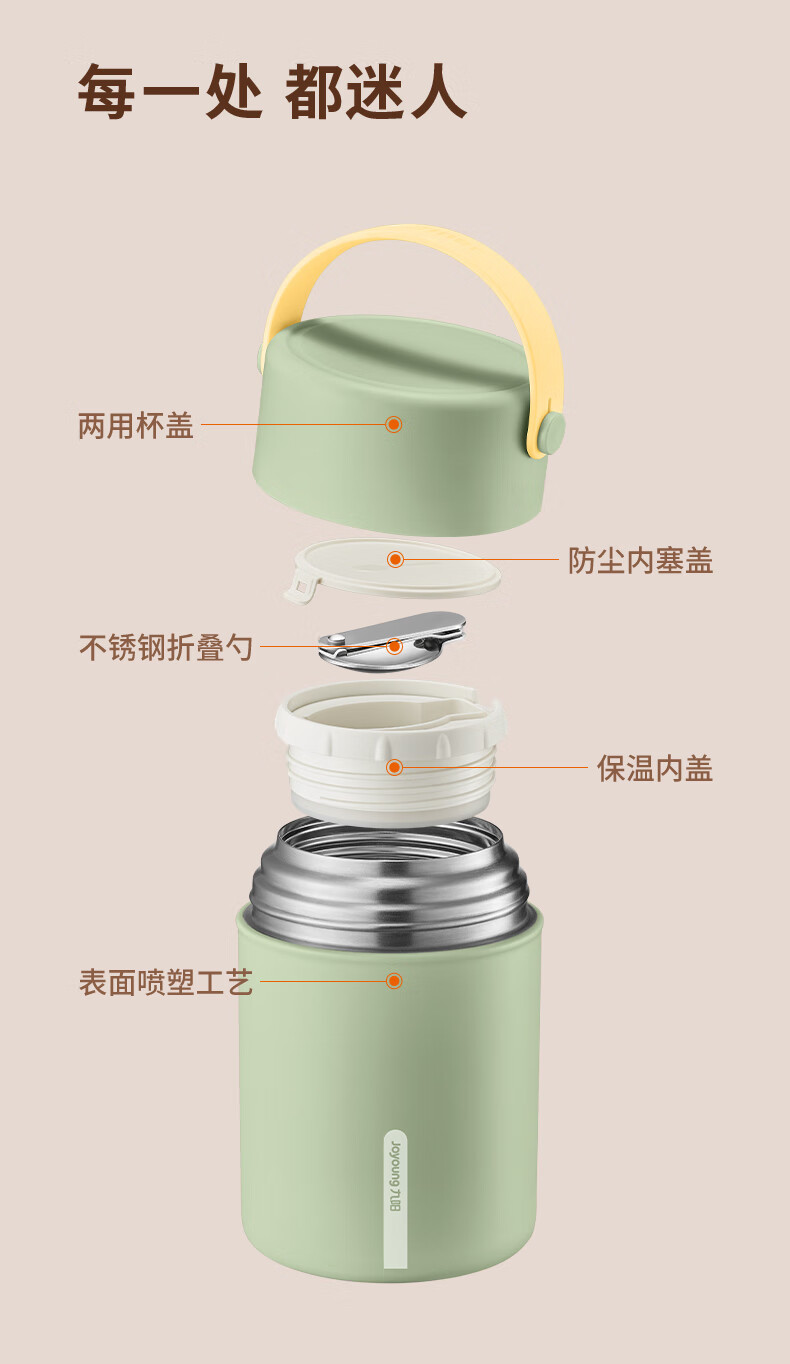 每一处 都迷人

两用杯盖

防尘内塞盖

不锈钢折叠勺

保温内盖

表面喷塑工艺

Joyoung 九阳