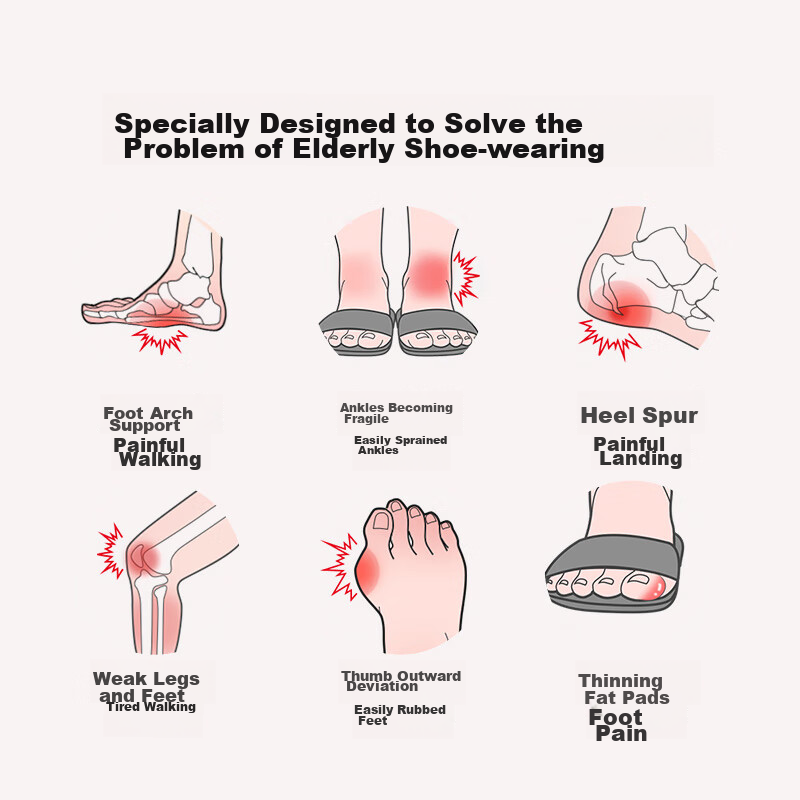 Specially Designed to Solve the Problem of Elderly Shoe-wearing

Foot Arch Support
Painful Walking

Ankles Becoming Fragile
Easily Sprained Ankles

Heel Spur
Painful Landing

Weak Legs and Feet
Tired Walking

Thumb Outward Deviation
Easily Rubbed Feet

Thinning Fat Pads
Foot Pain