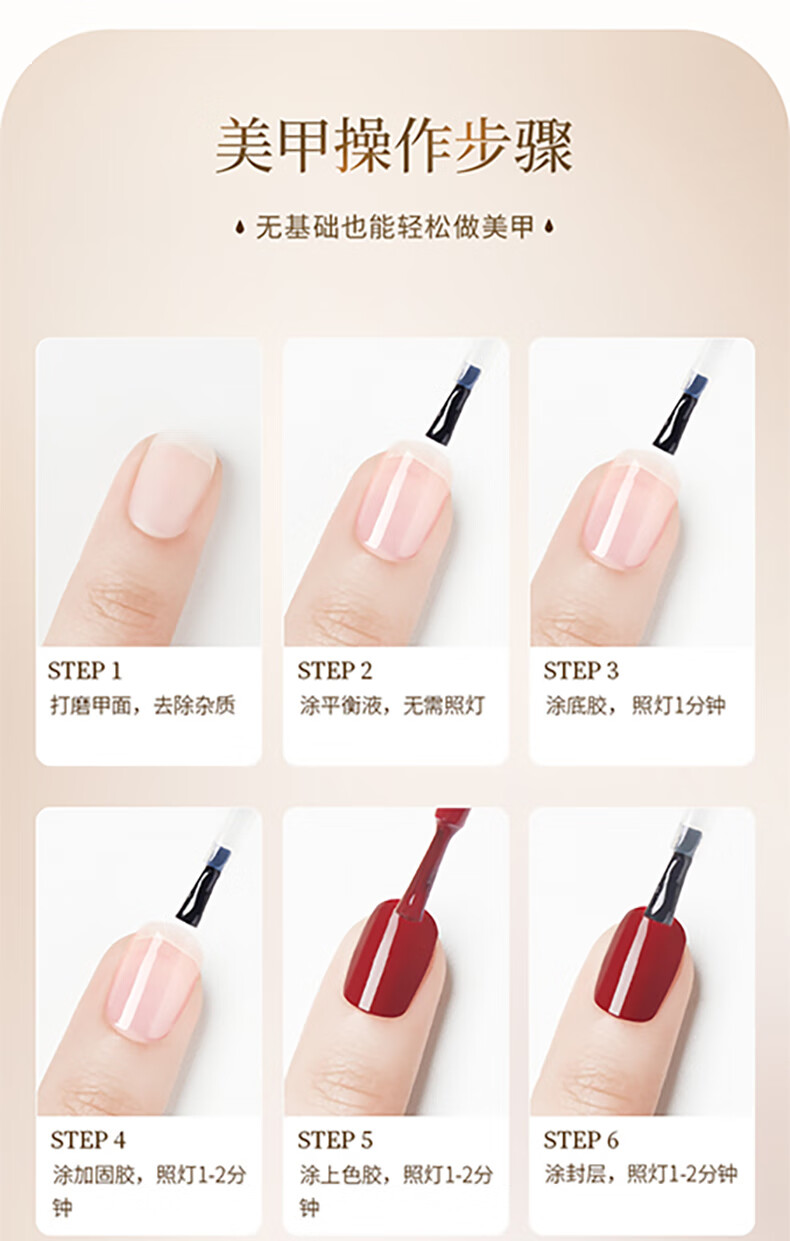 美甲操作步骤

无基础也能轻松做美甲

STEP 1
打磨甲面，去除杂质

STEP 2
涂平衡液，无需照灯

STEP 3
涂底胶，照灯1分钟

STEP 4
涂加固胶，照灯1-2分钟

STEP 5
涂上色胶，照灯1-2分钟

STEP 6
涂封层，照灯1-2分钟