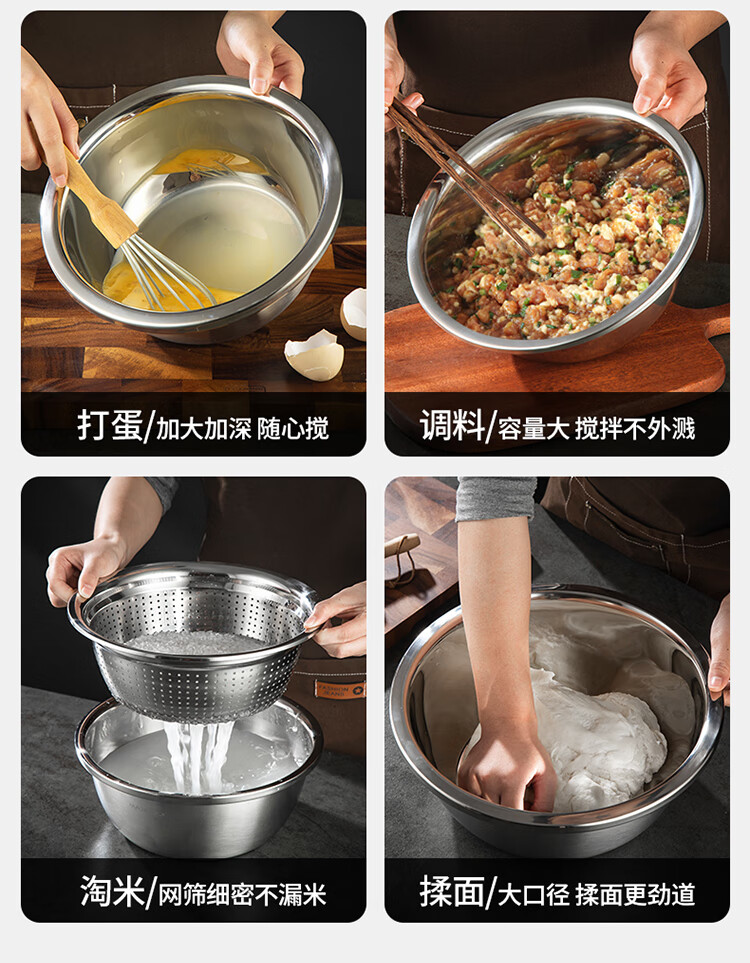 打蛋/加大加深 随心搅

调料/容量大 搅拌不外溅

淘米/网筛细密不漏米

揉面/大口径 揉面更劲道