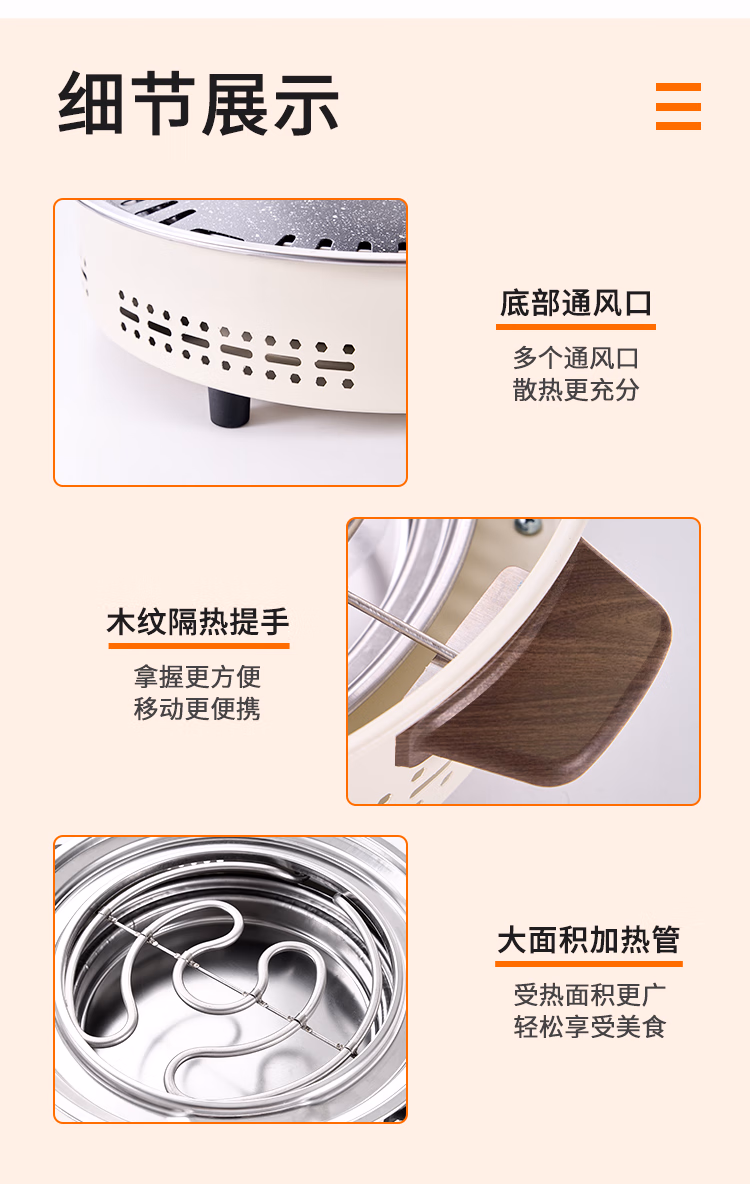 细节展示

底部通风口

多个通风口
散热更充分

木纹隔热提手

拿握更方便
移动更便携

大面积加热管

受热面积更广
轻松享受美食