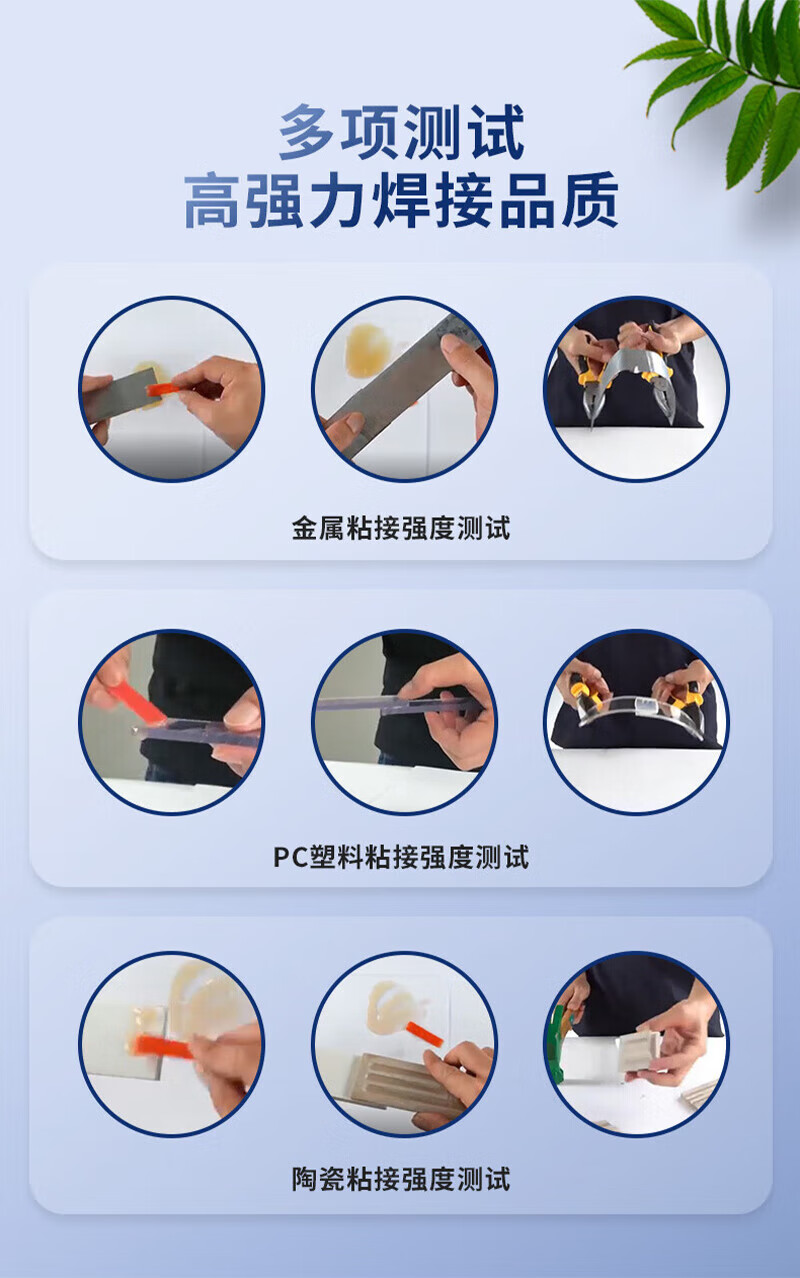 多项测试
高强力焊接品质

金属粘接强度测试

PC塑料粘接强度测试

陶瓷粘接强度测试