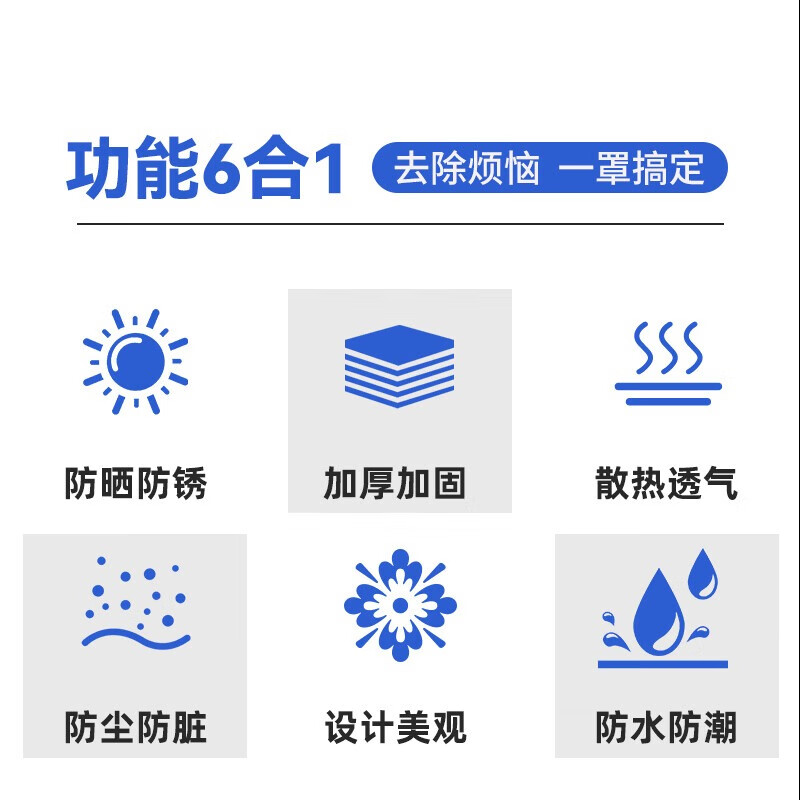 功能6合1

去除烦恼 一罩搞定

防晒防锈

加厚加固

散热透气

防尘防脏

设计美观

防水防潮