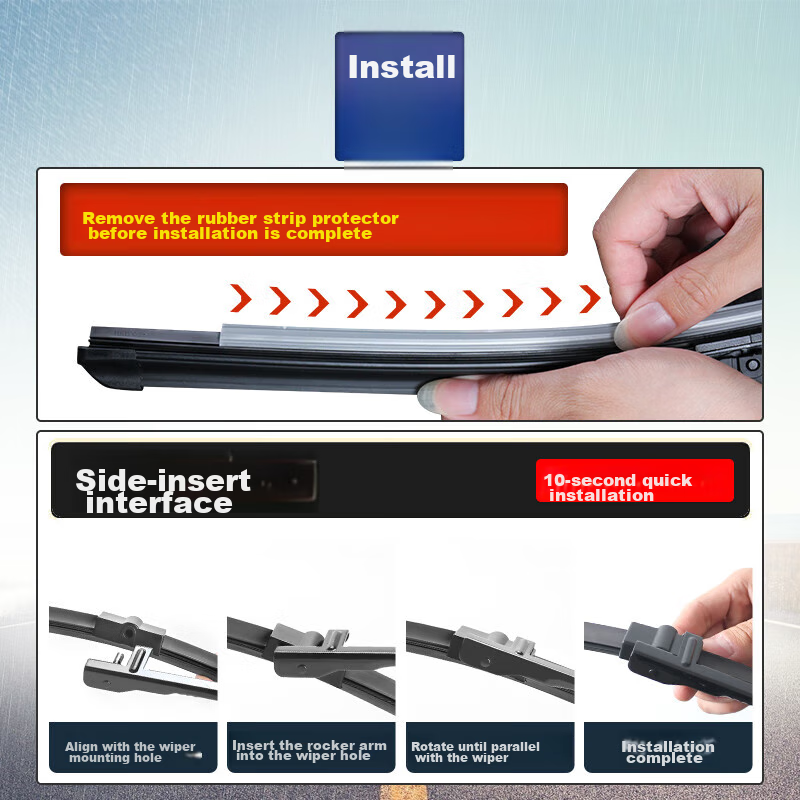 Install

Remove the rubber strip protector before installation is complete

Side-insert interface

10-second quick installation

Align with the wiper mounting hole

Insert the rocker arm into the wiper hole

Rotate until parallel with the wiper

Installation complete