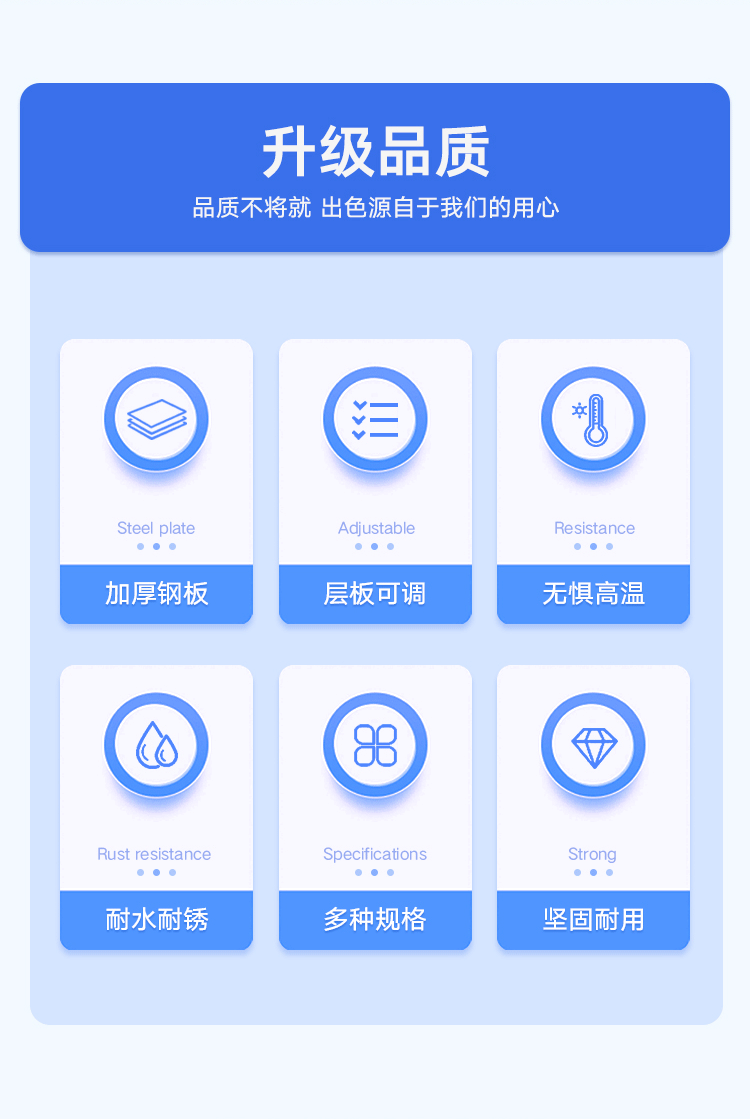 升级品质

品质不将就 出色源自于我们的用心

Steel plate

加厚钢板

Adjustable

层板可调

Resistance

无惧高温

Rust resistance

耐水耐锈

Specifications

多种规格

Strong

坚固耐用