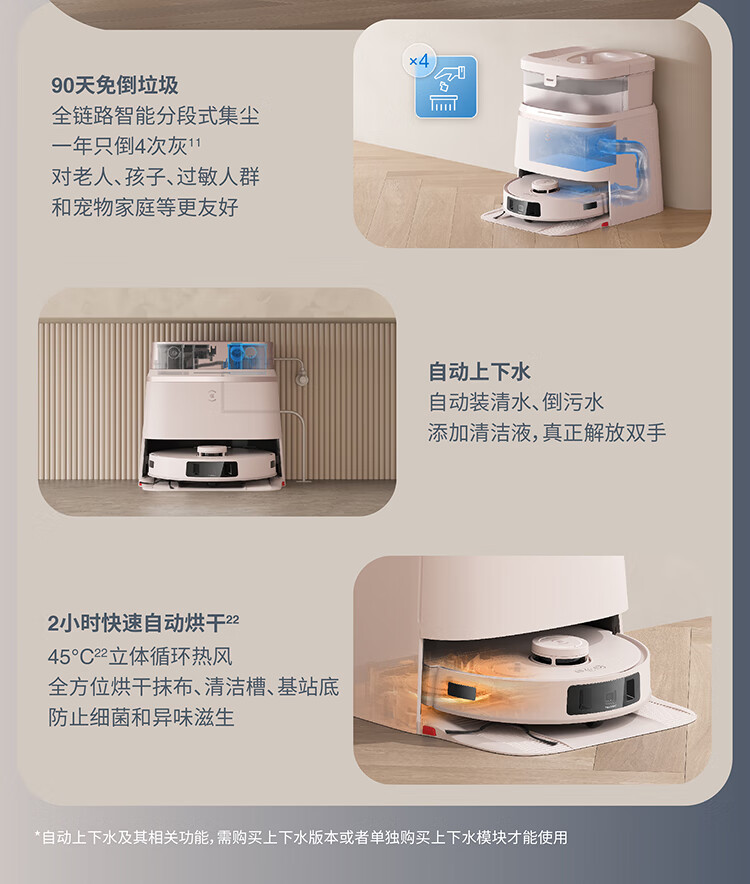 90天免倒垃圾
全链路智能分段式集尘
一年只倒4次灰$^{11}$
对老人、孩子、过敏人群
和宠物家庭等更友好

×4

自动上下水
自动装清水、倒污水
添加清洁液，真正解放双手

2小时快速自动烘干$^{22}$
45°C$^{22}$立体循环热风
全方位烘干抹布、清洁槽、基站底
防止细菌和异味滋生

*自动上下水及其相关功能，需购买上下水版本或者单独购买上下水模块才能使用