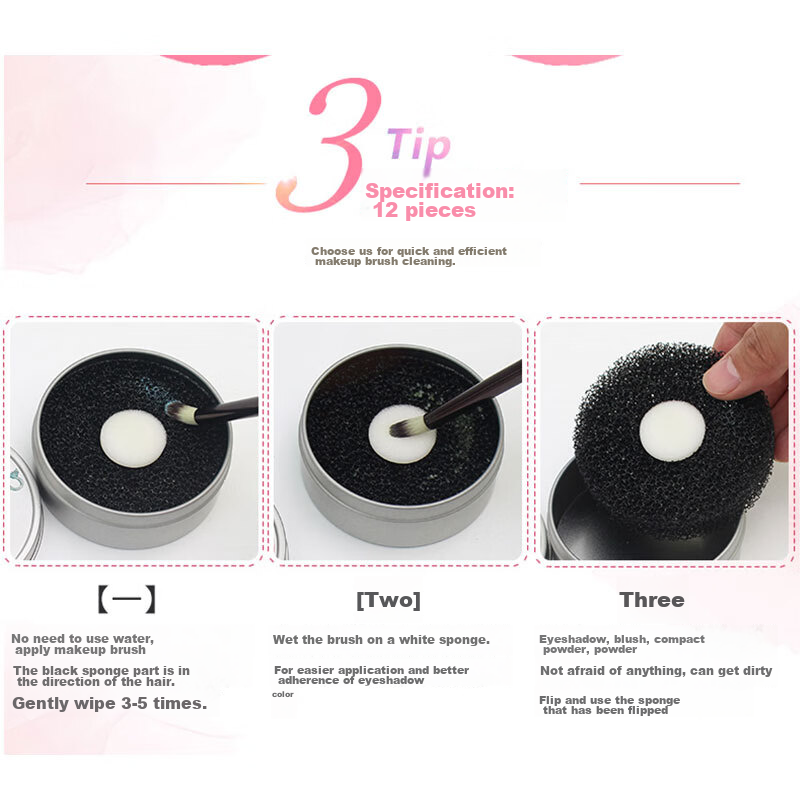 3 Tip

Specification: 12 pieces

Choose us for quick and efficient makeup brush cleaning.

【一】

No need to use water, apply makeup brush

The black sponge part is in the direction of the hair.

Gently wipe 3-5 times.

[Two]

Wet the brush on a white sponge.

For easier application and better adherence of eyeshadow

color

Three

Eyeshadow, blush, compact powder, powder

Not afraid of anything, can get dirty

Flip and use the sponge that has been flipped