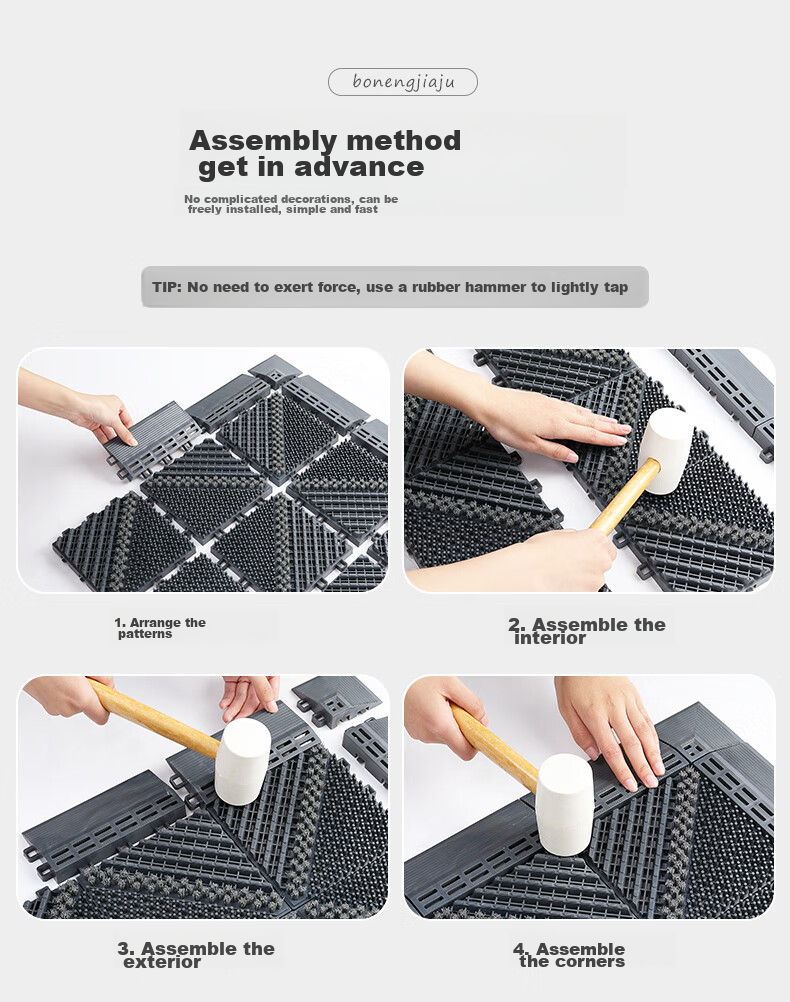 bonengjiaju

Assembly method
get in advance

No complicated decorations, can be freely installed, simple and fast

TIP: No need to exert force, use a rubber hammer to lightly tap

1. Arrange the patterns

2. Assemble the interior

3. Assemble the exterior

4. Assemble the corners