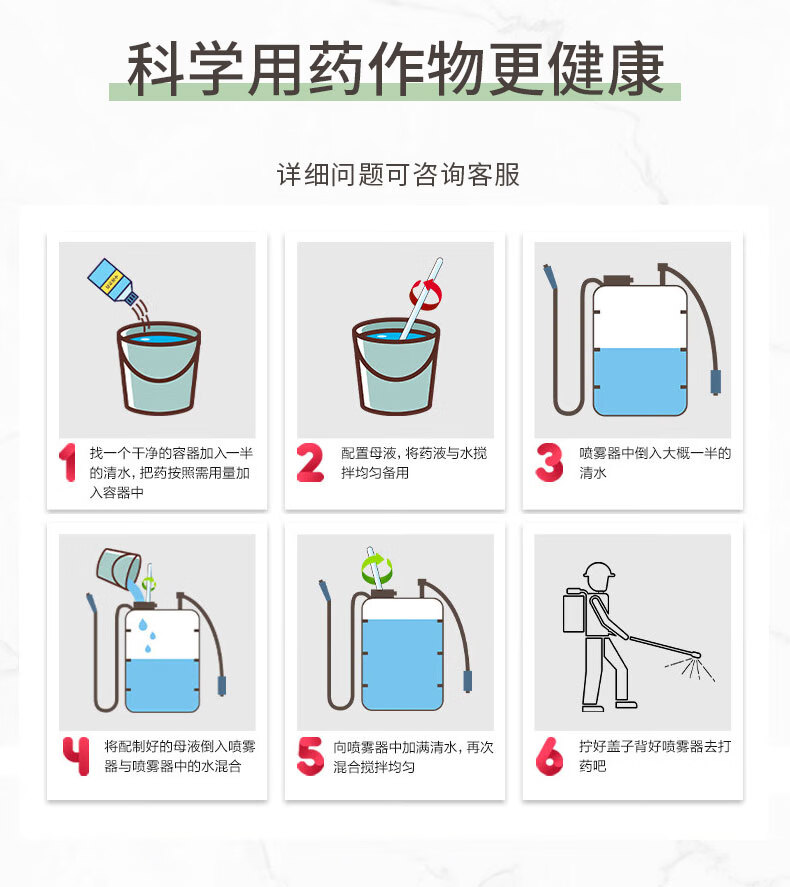 科学用药作物更健康

详细问题可咨询客服

1 找一个干净的容器加入一半的清水，把药按照需用量加入容器中

2 配置母液，将药液与水搅拌均匀备用

3 喷雾器中倒入大概一半的清水

4 将配制好的母液倒入喷雾器与喷雾器中的水混合

5 向喷雾器中加满清水，再次混合搅拌均匀

6 拧好盖子背好喷雾器去打药吧