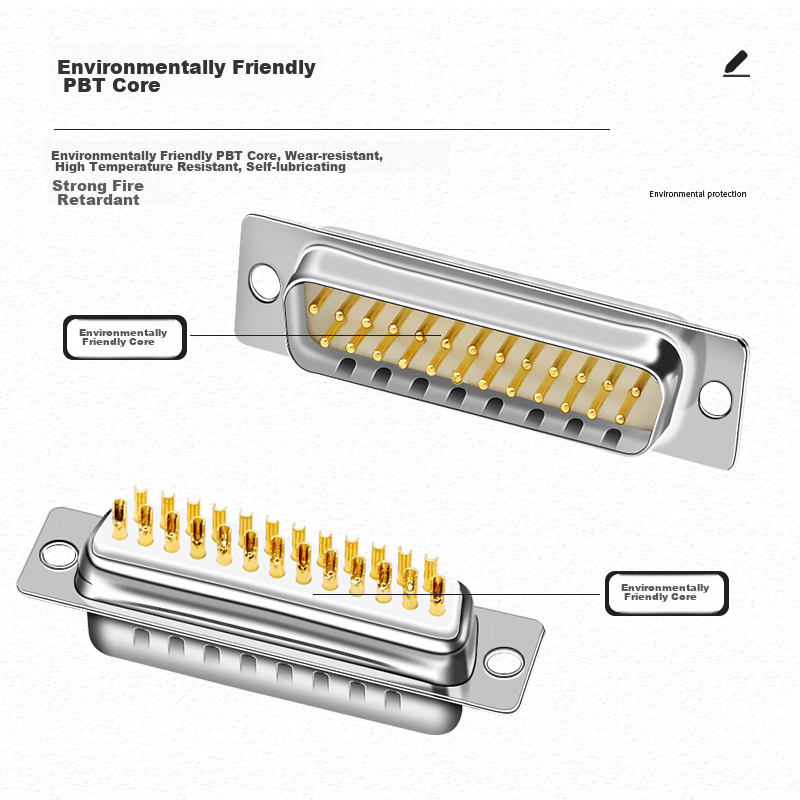 Environmentally Friendly PBT Core

Environmentally Friendly PBT Core, Wear-resistant, High Temperature Resistant, Self-lubricating

Strong Fire Retardant

Environmental protection

Environmentally Friendly Core

Environmentally Friendly Core