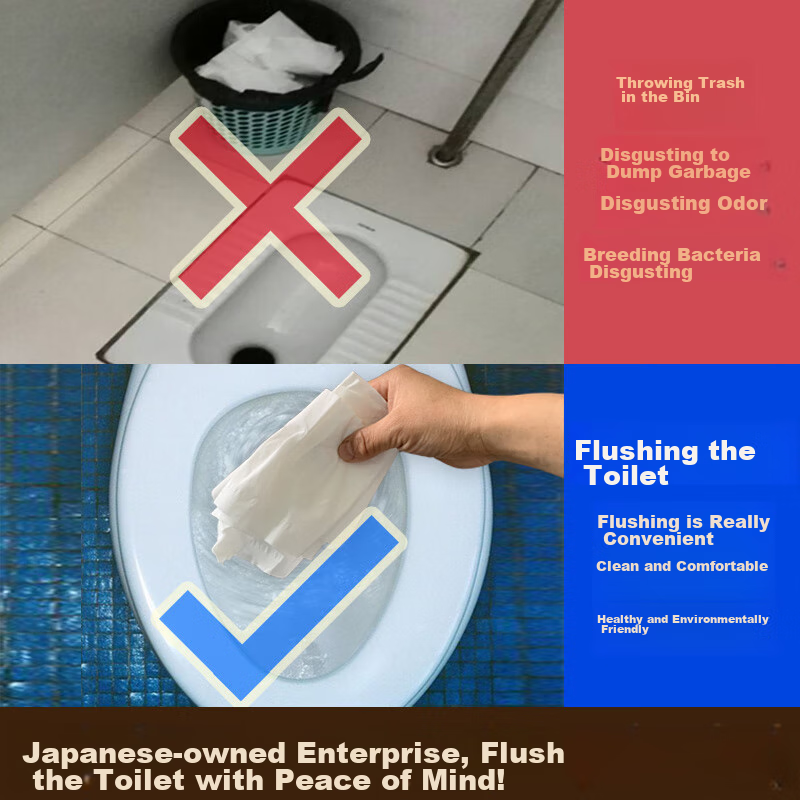 Throwing Trash in the Bin

Disgusting to Dump Garbage

Disgusting Odor

Breeding Bacteria Disgusting

Flushing the Toilet

Flushing is Really Convenient

Clean and Comfortable

Healthy and Environmentally Friendly

Japanese-owned Enterprise, Flush the Toilet with Peace of Mind!