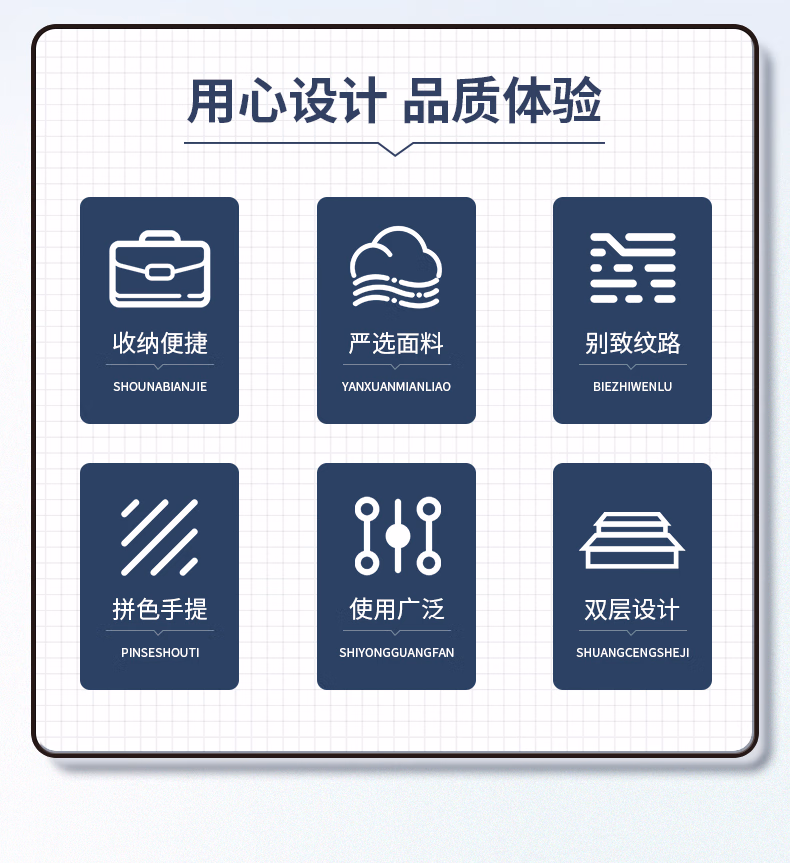 用心设计 品质体验

收纳便捷
SHOUNABIANJIE

严选面料
YANXUANMIANLIAO

别致纹路
BIEZHIWENLU

拼色手提
PINSESHOUTI

使用广泛
SHIYONGGUANGFAN

双层设计
SHUANGCENGSHEJI