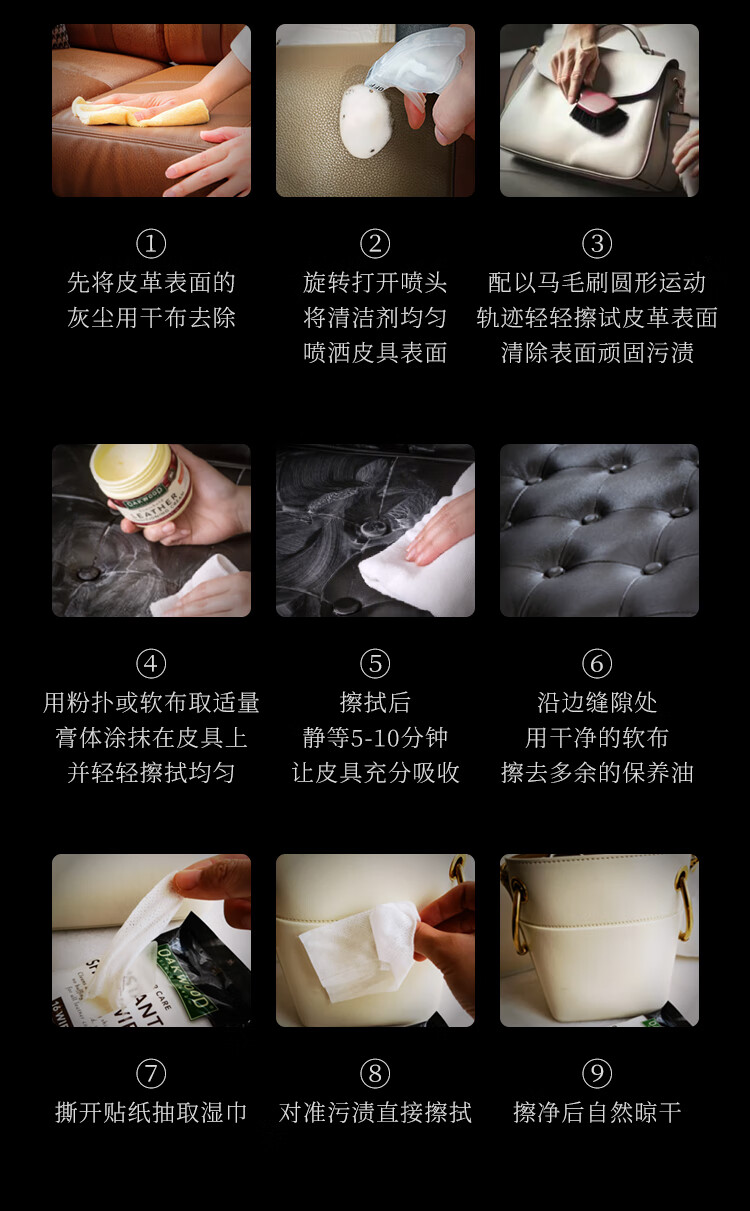 ①
先将皮革表面的
灰尘用干布去除

②
旋转打开喷头
将清洁剂均匀
喷洒皮具表面

③
配以马毛刷圆形运动
轨迹轻轻擦试皮革表面
清除表面顽固污渍

OAKWOOD
LEATHER

④
用粉扑或软布取适量
膏体涂抹在皮具上
并轻轻擦拭均匀

⑤
擦拭后
静等5-10分钟
让皮具充分吸收

⑥
沿边缝隙处
用干净的软布
擦去多余的保养油

OAKWOOD
CARE

⑦
撕开贴纸抽取湿巾

⑧
对准污渍直接擦拭

⑨
擦净后自然晾干