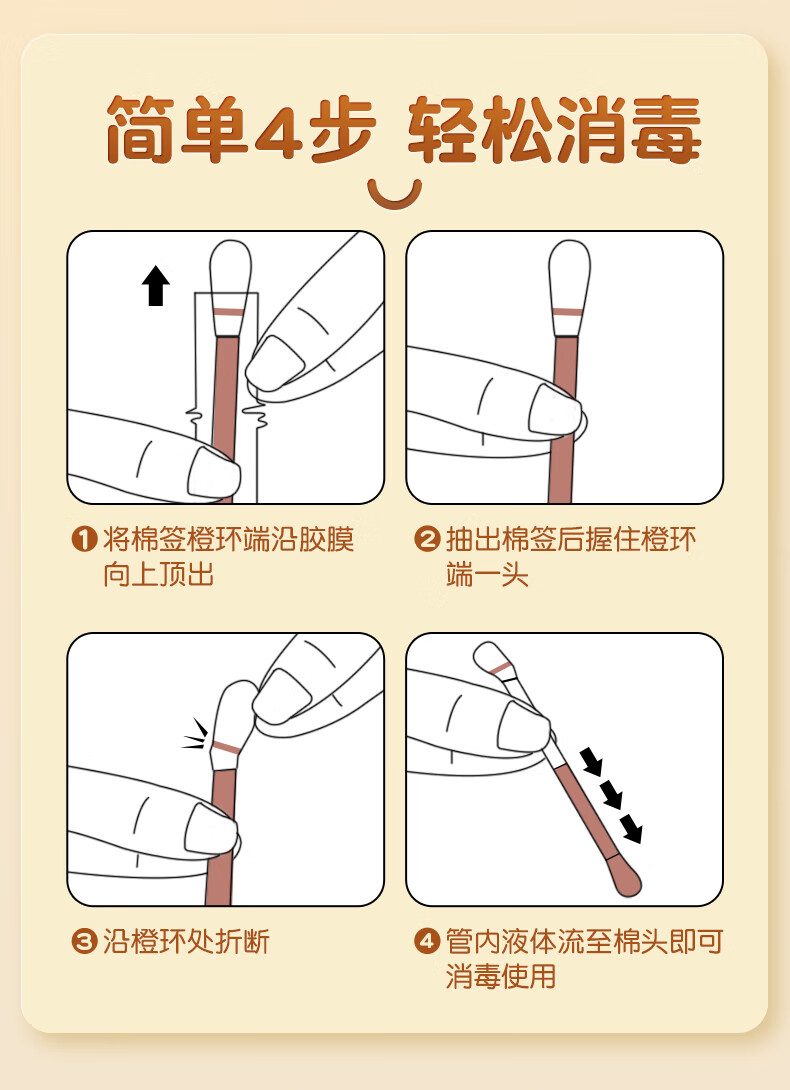 简单4步 轻松消毒

❶ 将棉签橙环端沿胶膜向上顶出

❷ 抽出棉签后握住橙环端一头

❸ 沿橙环处折断

❹ 管内液体流至棉头即可消毒使用