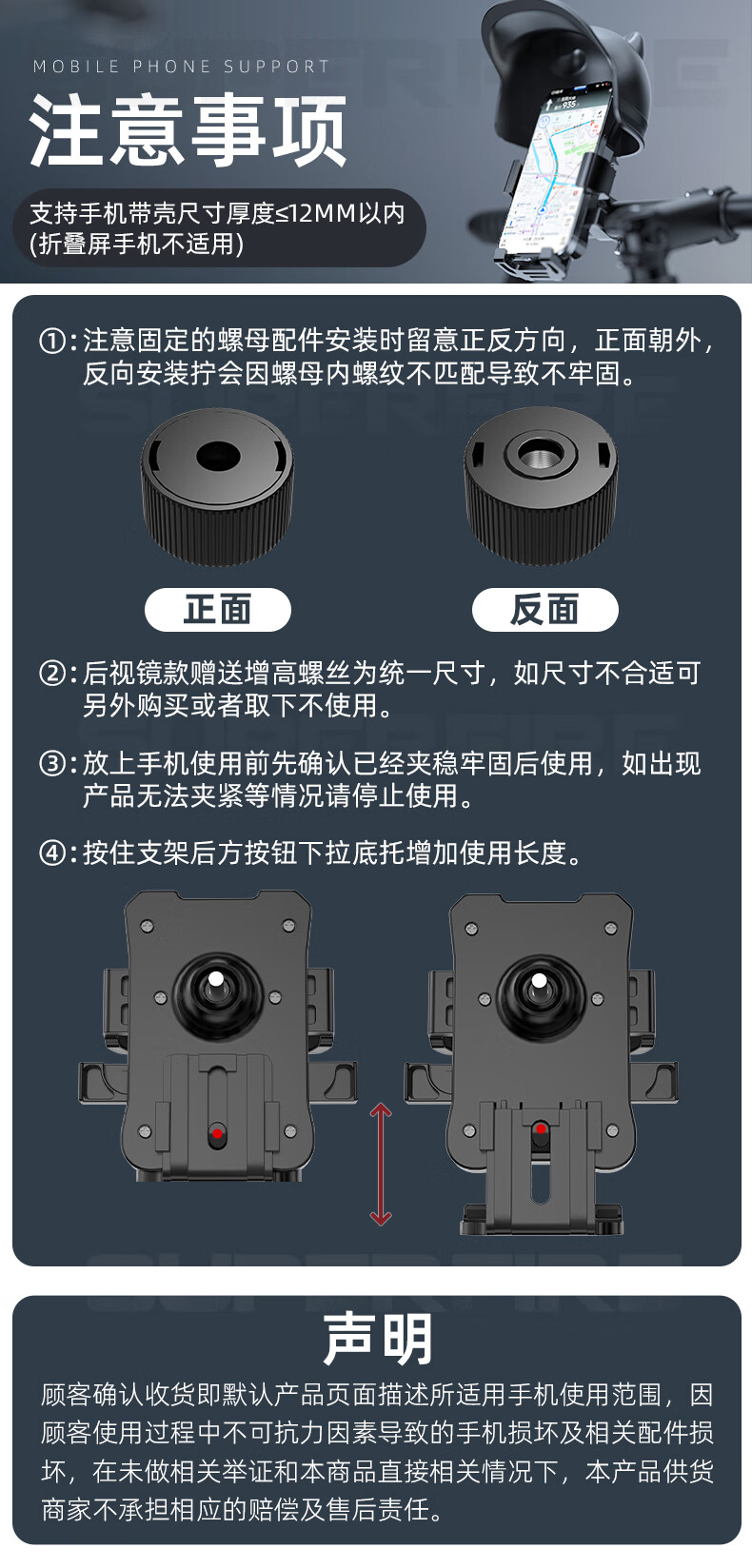 MOBILE PHONE SUPPORT

注意事项

支持手机带壳尺寸厚度≤12MM以内
(折叠屏手机不适用)

①:注意固定的螺母配件安装时留意正反方向，正面朝外，反向安装拧会因螺母内螺纹不匹配导致不牢固。

正面

反面

②:后视镜款赠送增高螺丝为统一尺寸，如尺寸不合适可另外购买或者取下不使用。

③:放上手机使用前先确认已经夹稳牢固后使用，如出现产品无法夹紧等情况请停止使用。

④:按住支架后方按钮下拉底托增加使用长度。

声明

顾客确认收货即默认产品页面描述所适用手机使用范围，因顾客使用过程中不可抗力因素导致的手机损坏及相关配件损坏，在未做相关举证和本商品直接相关情况下，本产品供货商家不承担相应的赔偿及售后责任。