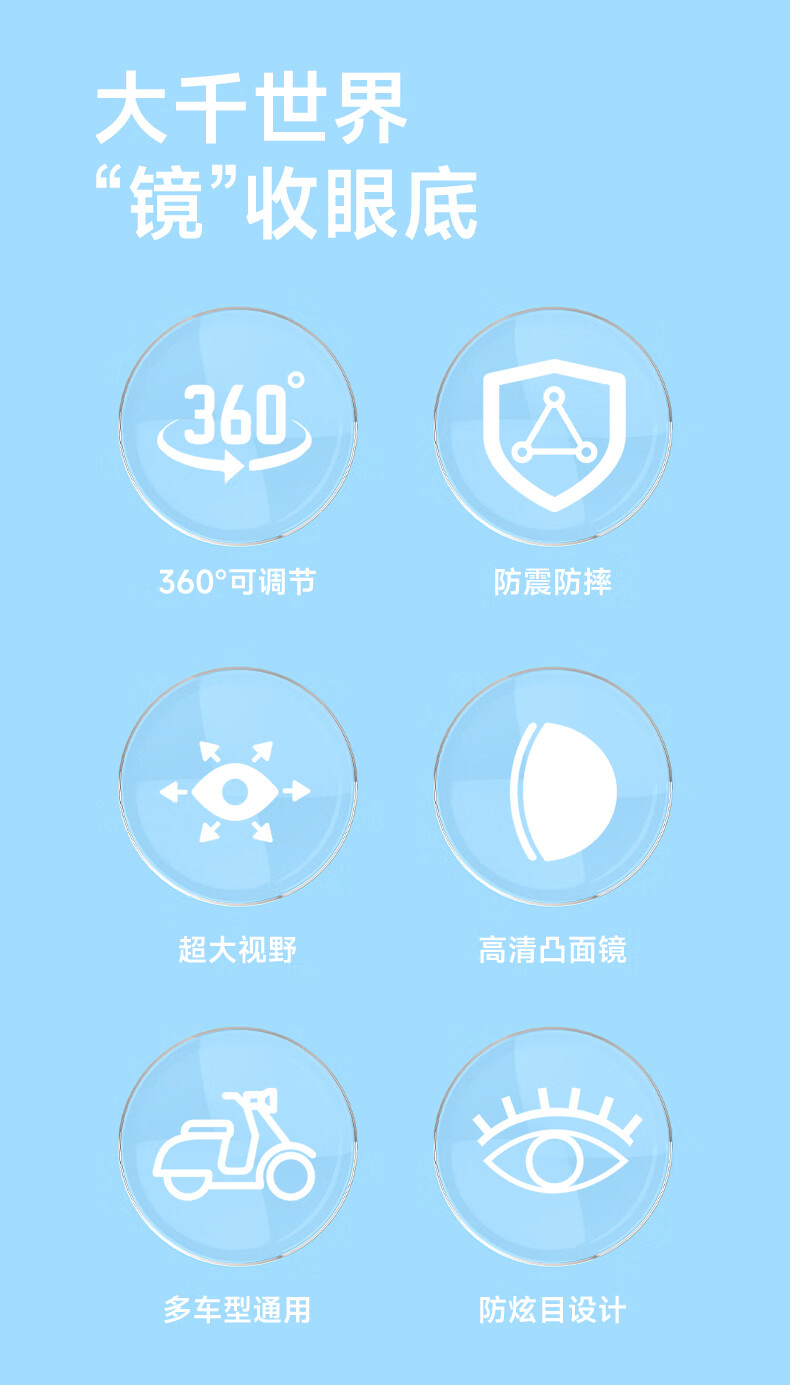 大千世界
“镜”收眼底

360°

360°可调节

防震防摔

超大视野

高清凸面镜

多车型通用

防炫目设计